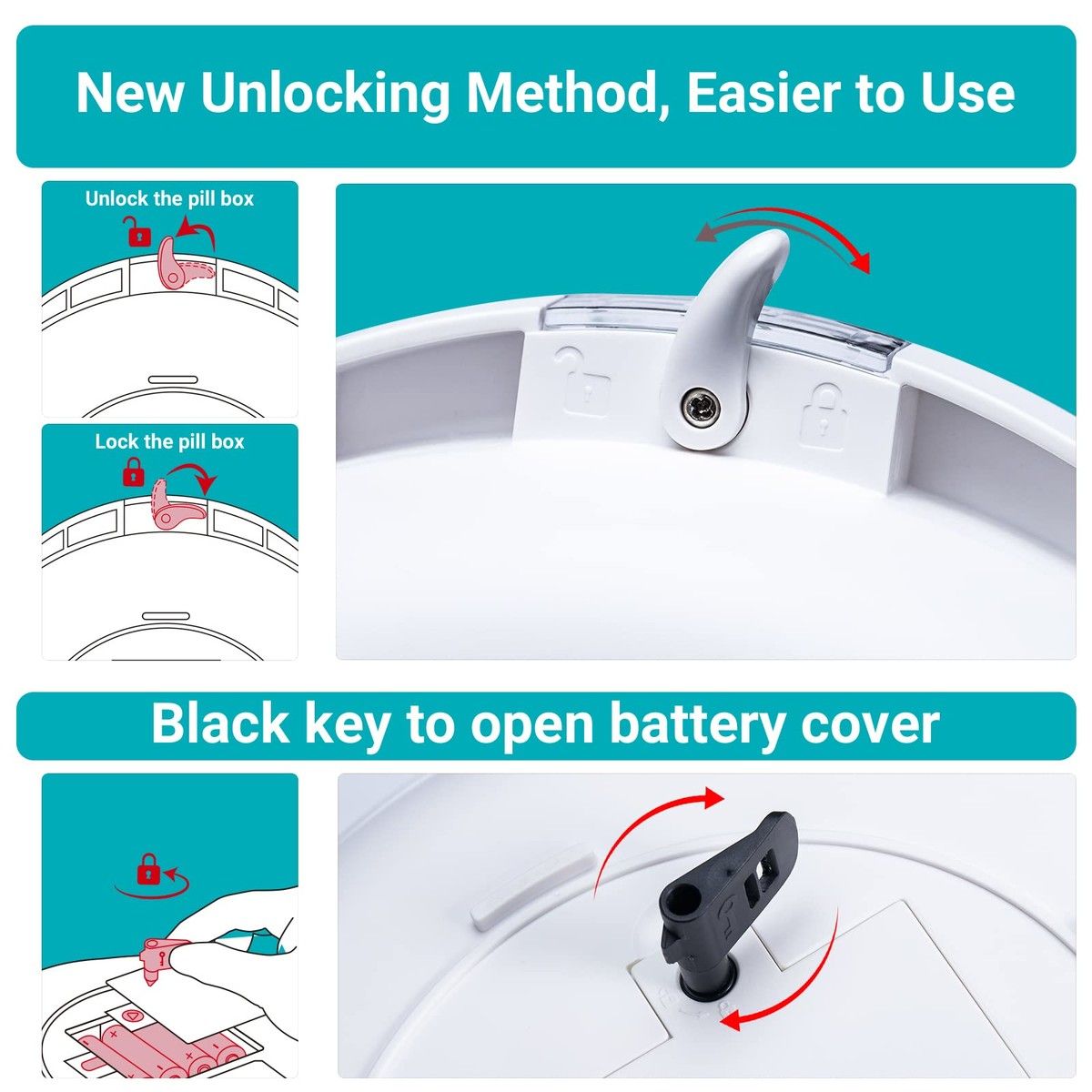 New Unlocking Method, Easier to Use

Unlock the pill box

Lock the pill box

Black key to open battery cover