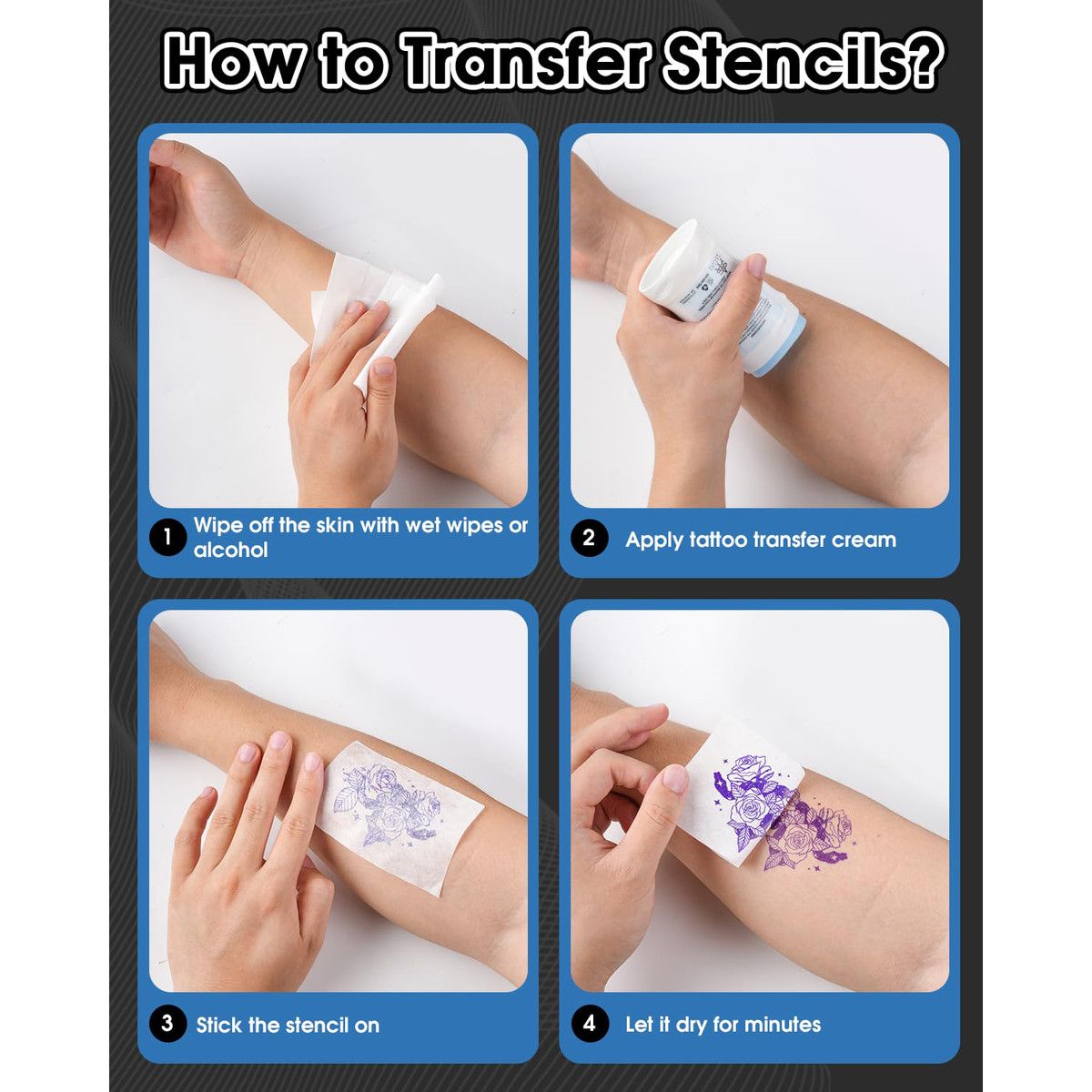 How to Transfer Stencils?

1 Wipe off the skin with wet wipes or alcohol

2 Apply tattoo transfer cream

3 Stick the stencil on

4 Let it dry for minutes