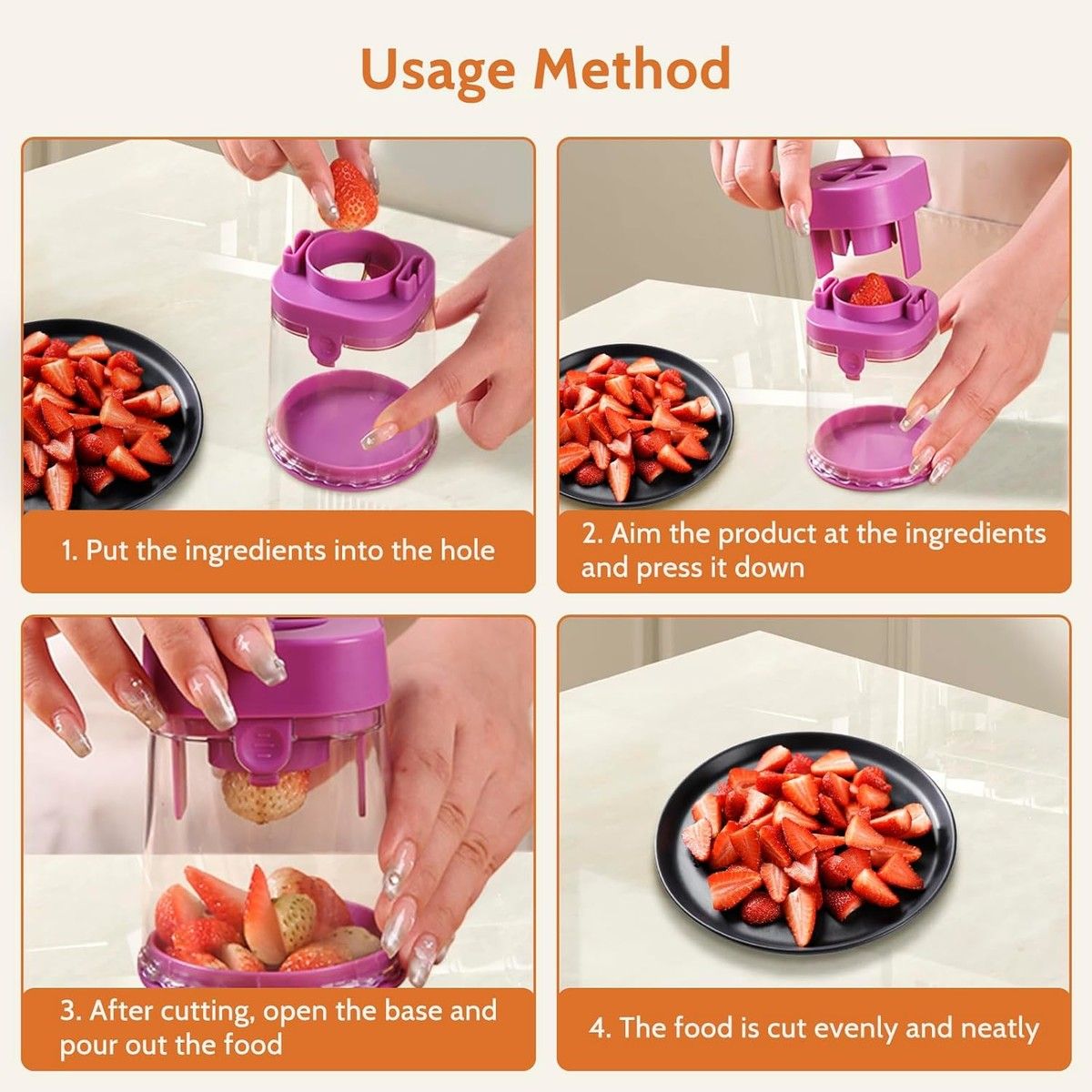 Usage Method

1. Put the ingredients into the hole

2. Aim the product at the ingredients and press it down

3. After cutting, open the base and pour out the food

4. The food is cut evenly and neatly