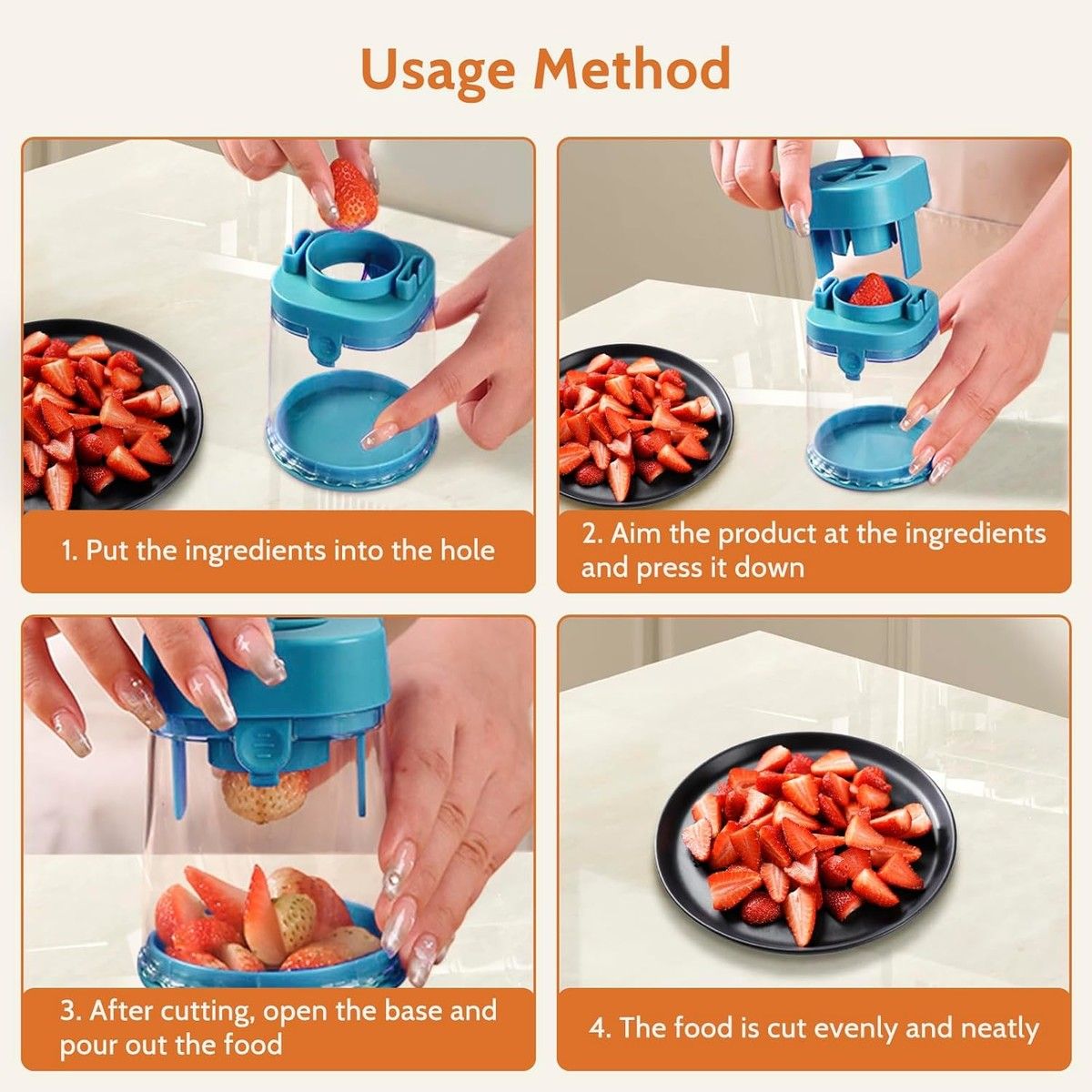 Usage Method

1. Put the ingredients into the hole

2. Aim the product at the ingredients and press it down

3. After cutting, open the base and pour out the food

4. The food is cut evenly and neatly