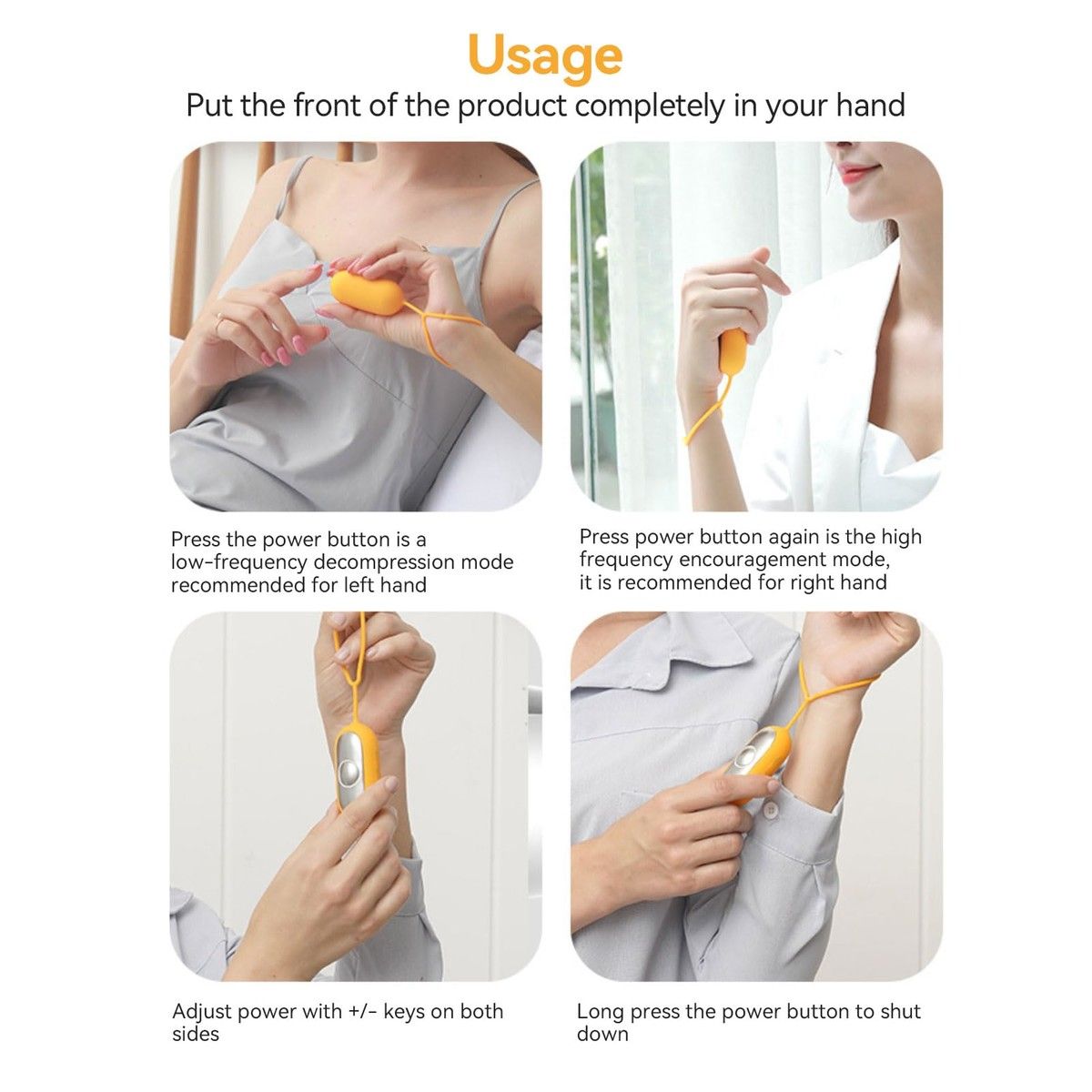 Usage

Put the front of the product completely in your hand

Press the power button is a low-frequency decompression mode recommended for left hand

Press power button again is the high frequency encouragement mode, it is recommended for right hand

Adjust power with +/- keys on both sides

Long press the power button to shut down