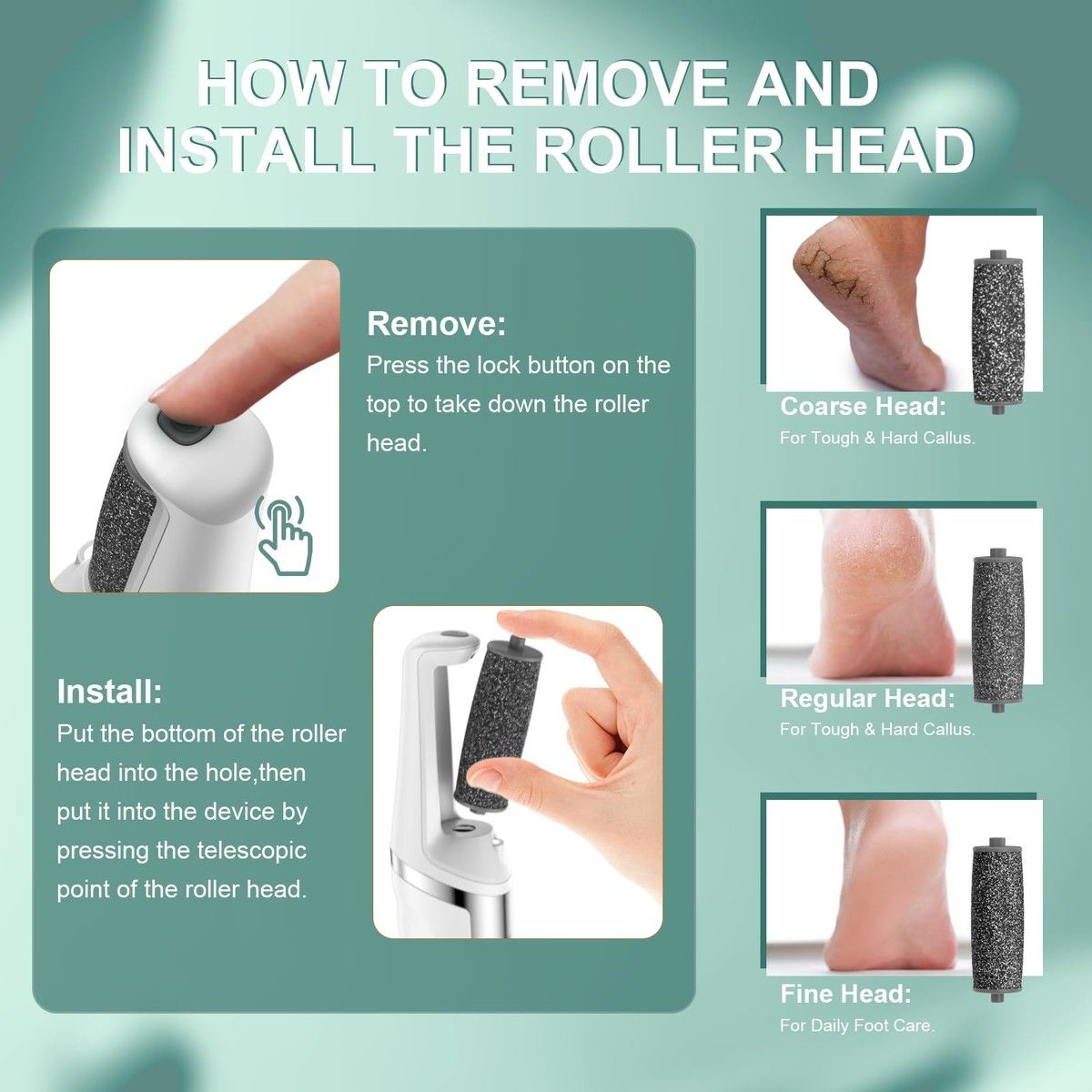 HOW TO REMOVE AND INSTALL THE ROLLER HEAD

Remove:
Press the lock button on the top to take down the roller head.

Install:
Put the bottom of the roller head into the hole,then put it into the device by pressing the telescopic point of the roller head.

Coarse Head:
For Tough & Hard Callus.

Regular Head:
For Tough & Hard Callus.

Fine Head:
For Daily Foot Care.