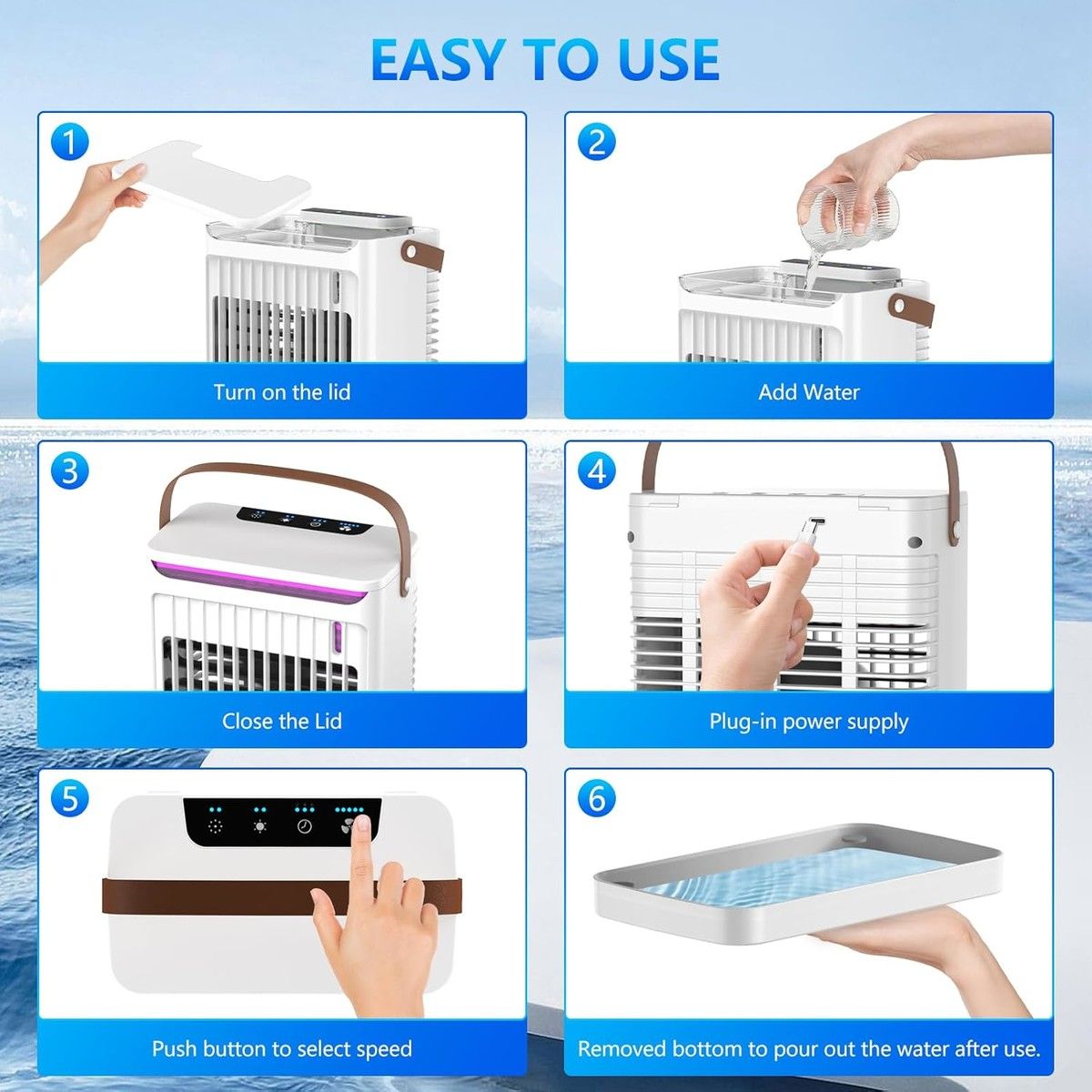 EASY TO USE

1

Turn on the lid

2

Add Water

3

Close the Lid

4

Plug-in power supply

5

Push button to select speed

6

Removed bottom to pour out the water after use.