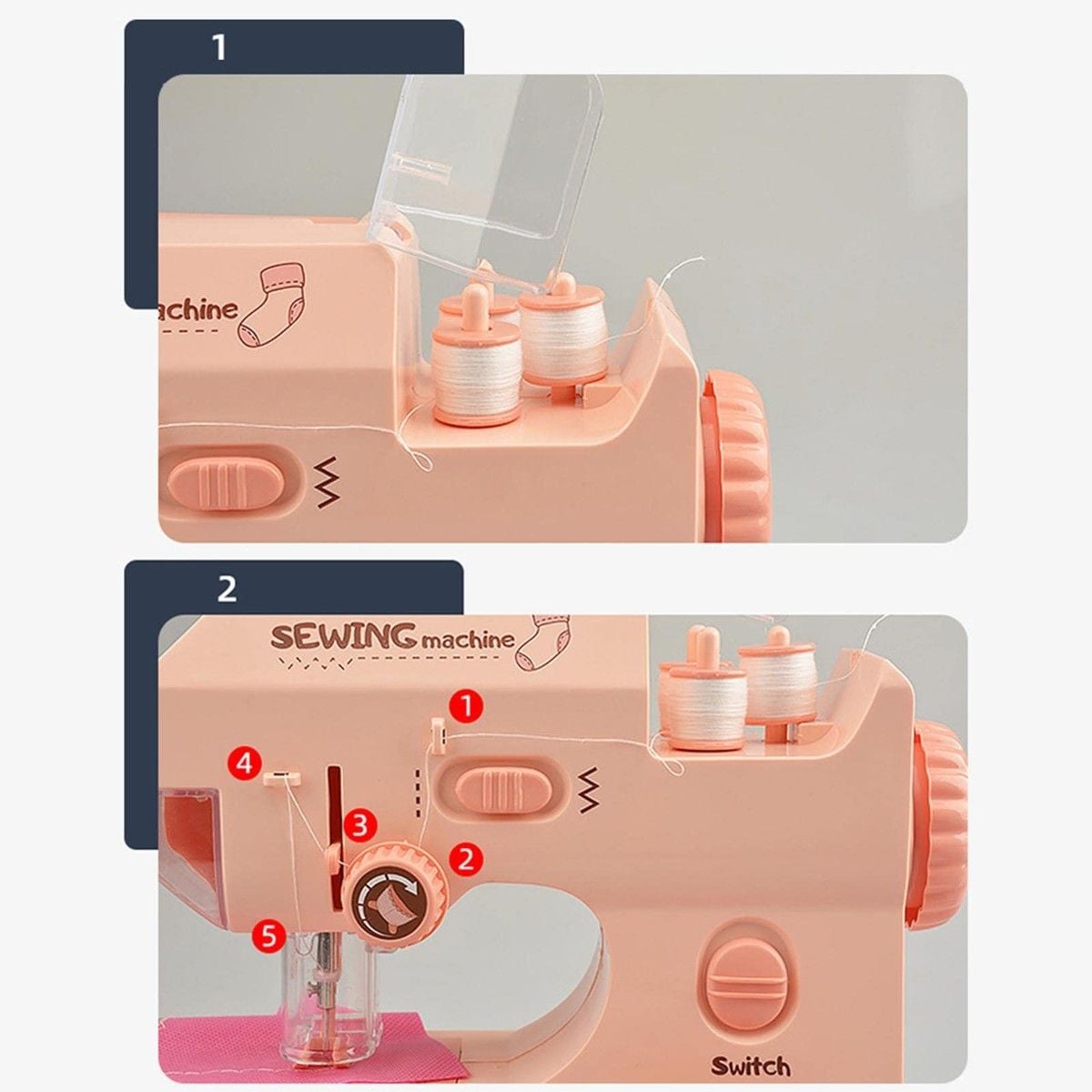 1

achine

2

SEWING machine

1

4

3

2

5

Switch