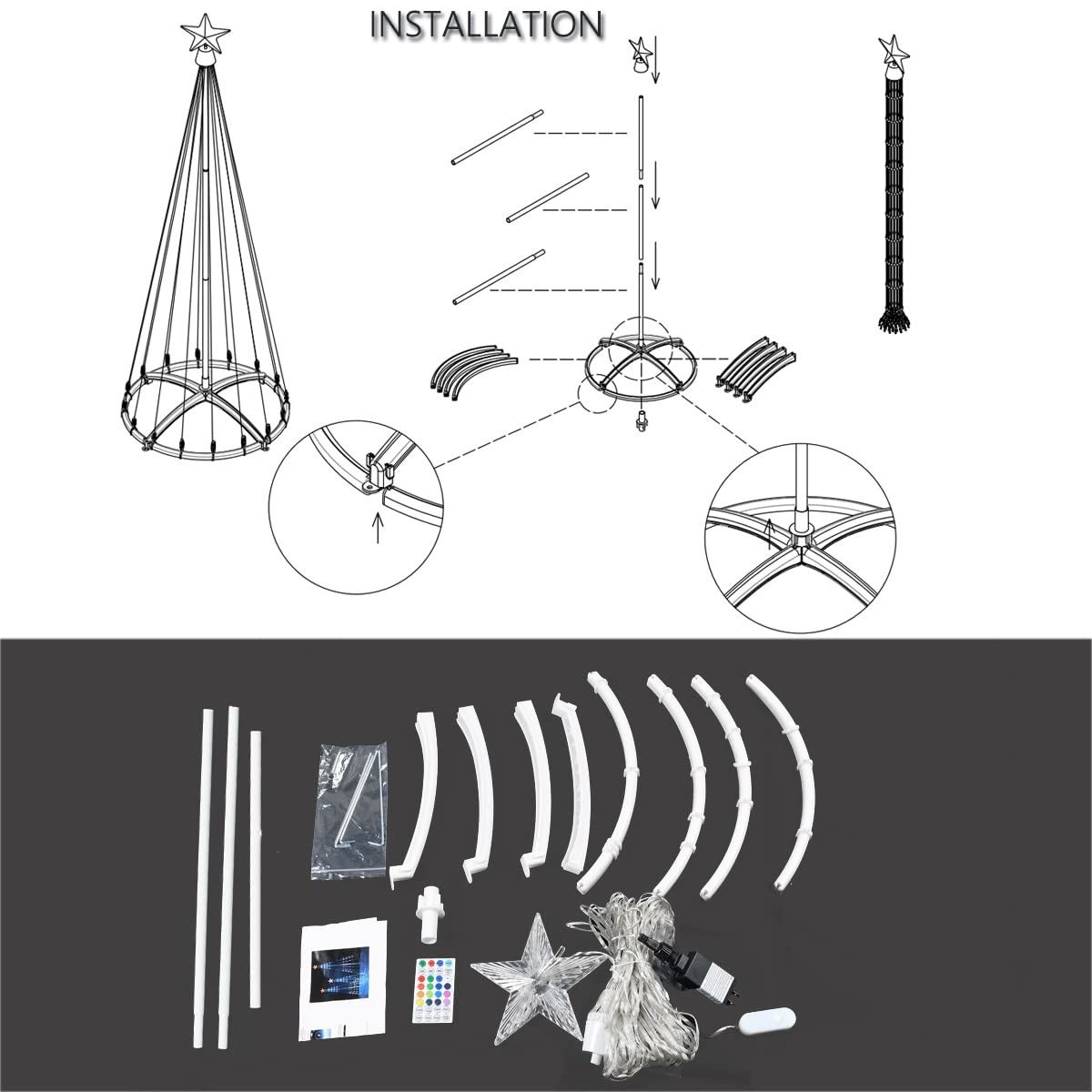 INSTALLATION