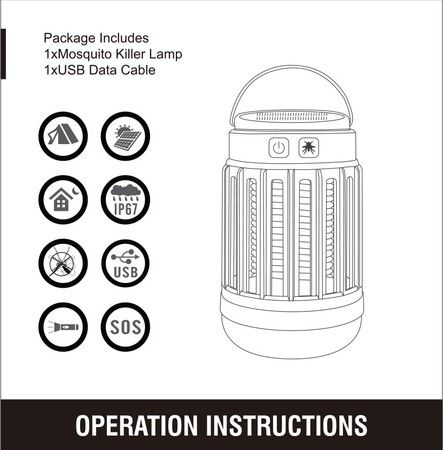 Package Includes
1xMosquito Killer Lamp
1xUSB Data Cable

IP67

USB

SOS

OPERATION INSTRUCTIONS