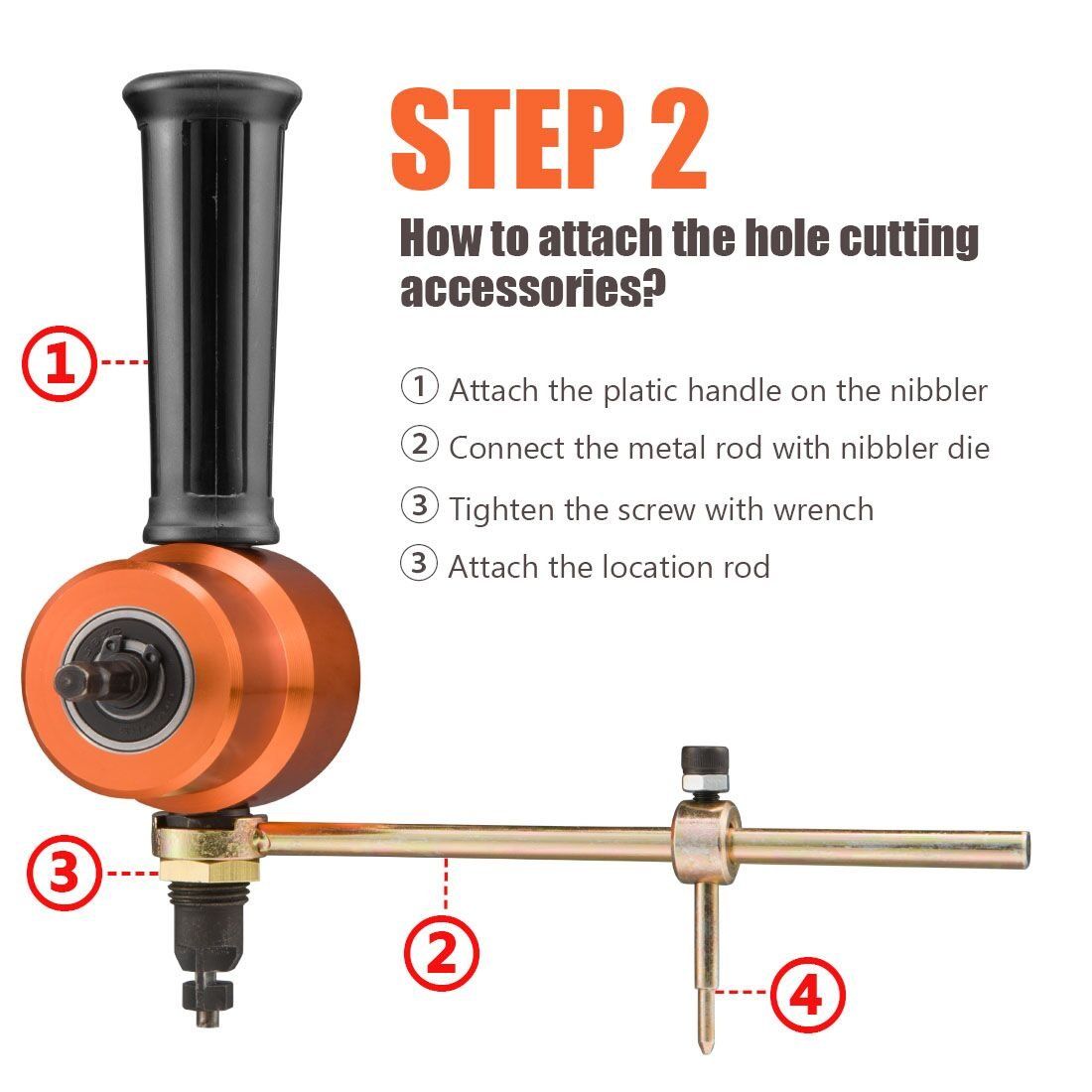 STEP 2

How to attach the hole cutting accessories?

① Attach the platic handle on the nibbler
② Connect the metal rod with nibbler die
③ Tighten the screw with wrench
③ Attach the location rod

1

3

2

4