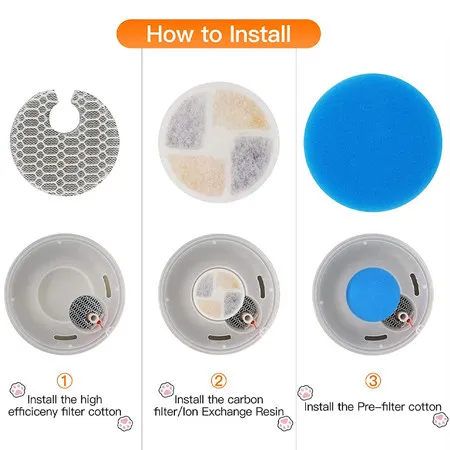 How to Install

①
Install the high efficiceny filter cotton

②
Install the carbon filter/Ion Exchange Resin

③
Install the Pre-filter cotton