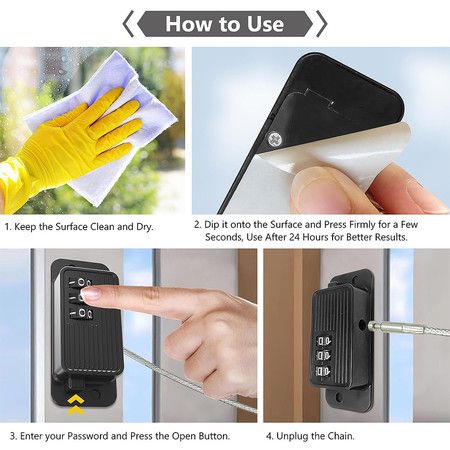 How to Use

1. Keep the Surface Clean and Dry.

2. Dip it onto the Surface and Press Firmly for a Few Seconds, Use After 24 Hours for Better Results.

3. Enter your Password and Press the Open Button.

4. Unplug the Chain.