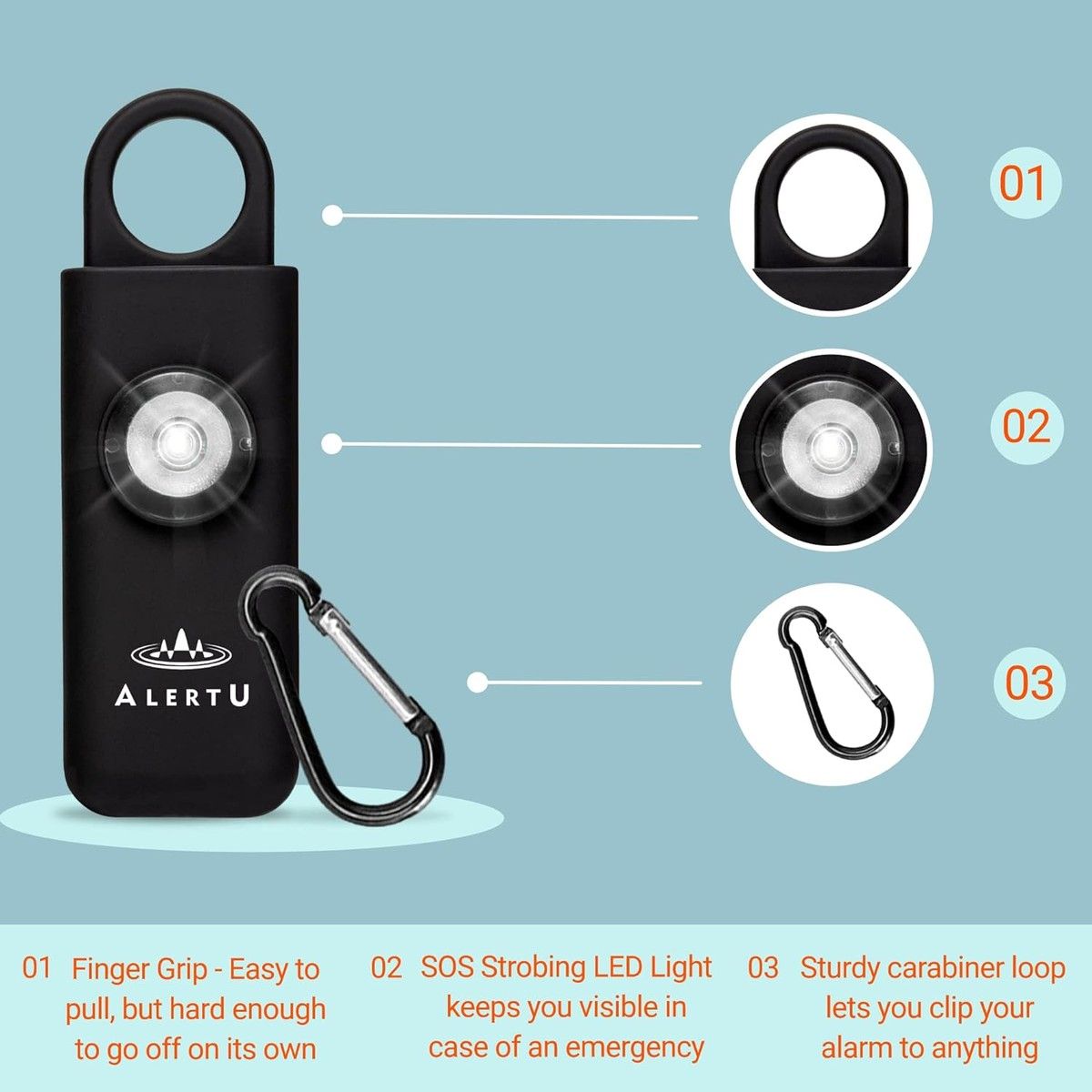 ALERTU

01

02

03

01 Finger Grip - Easy to pull, but hard enough to go off on its own

02 SOS Strobing LED Light keeps you visible in case of an emergency

03 Sturdy carabiner loop lets you clip your alarm to anything