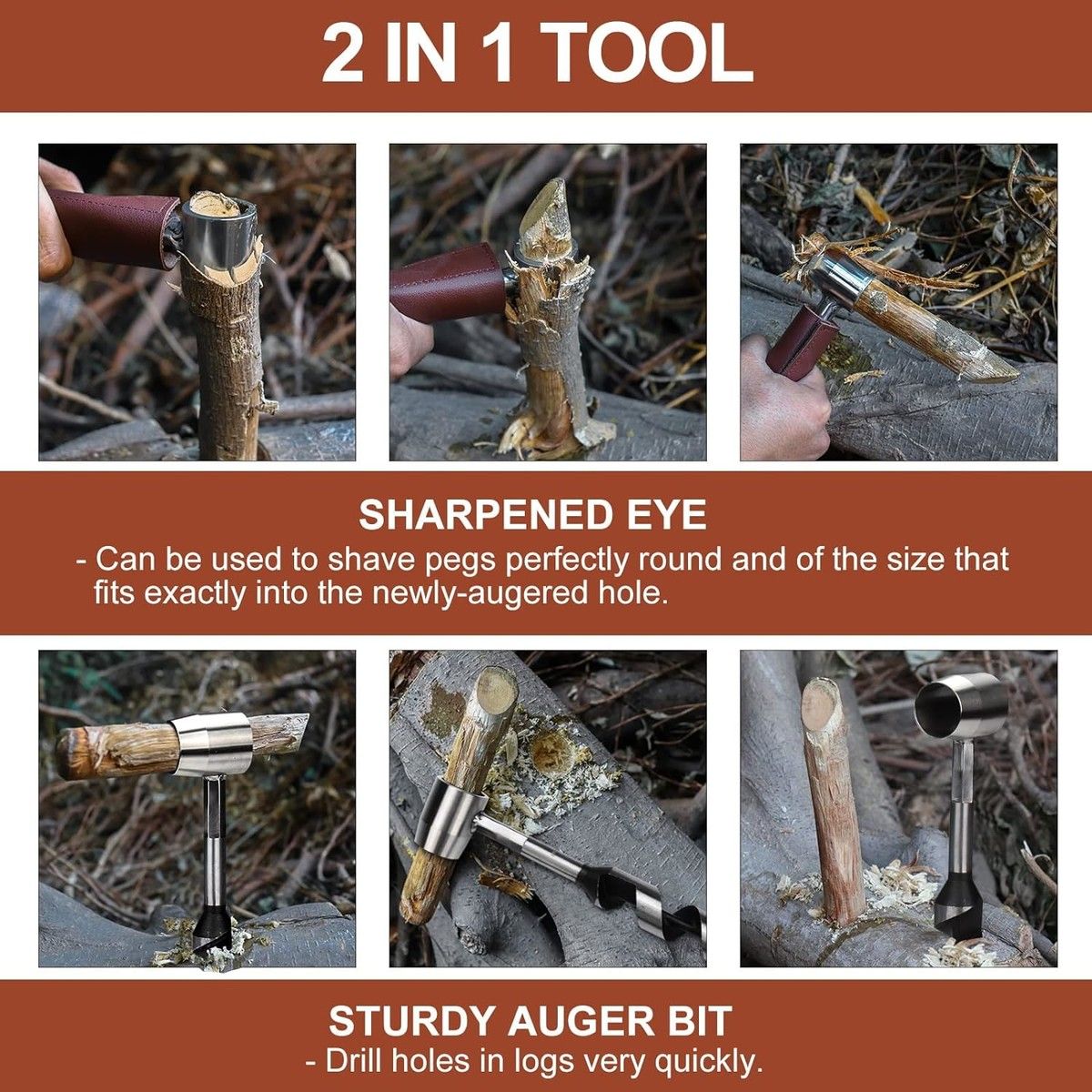 2 IN 1 TOOL

SHARPENED EYE

- Can be used to shave pegs perfectly round and of the size that fits exactly into the newly-augered hole.

STURDY AUGER BIT

- Drill holes in logs very quickly.