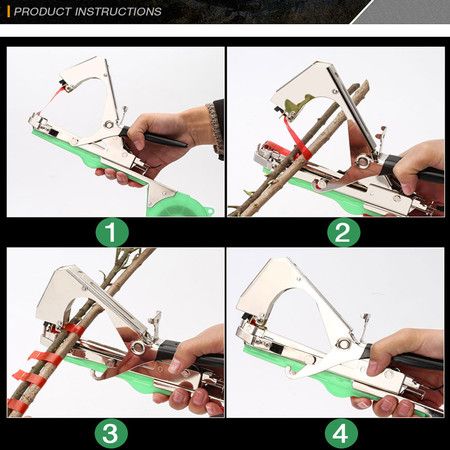 PRODUCT INSTRUCTIONS

1

2

3

4