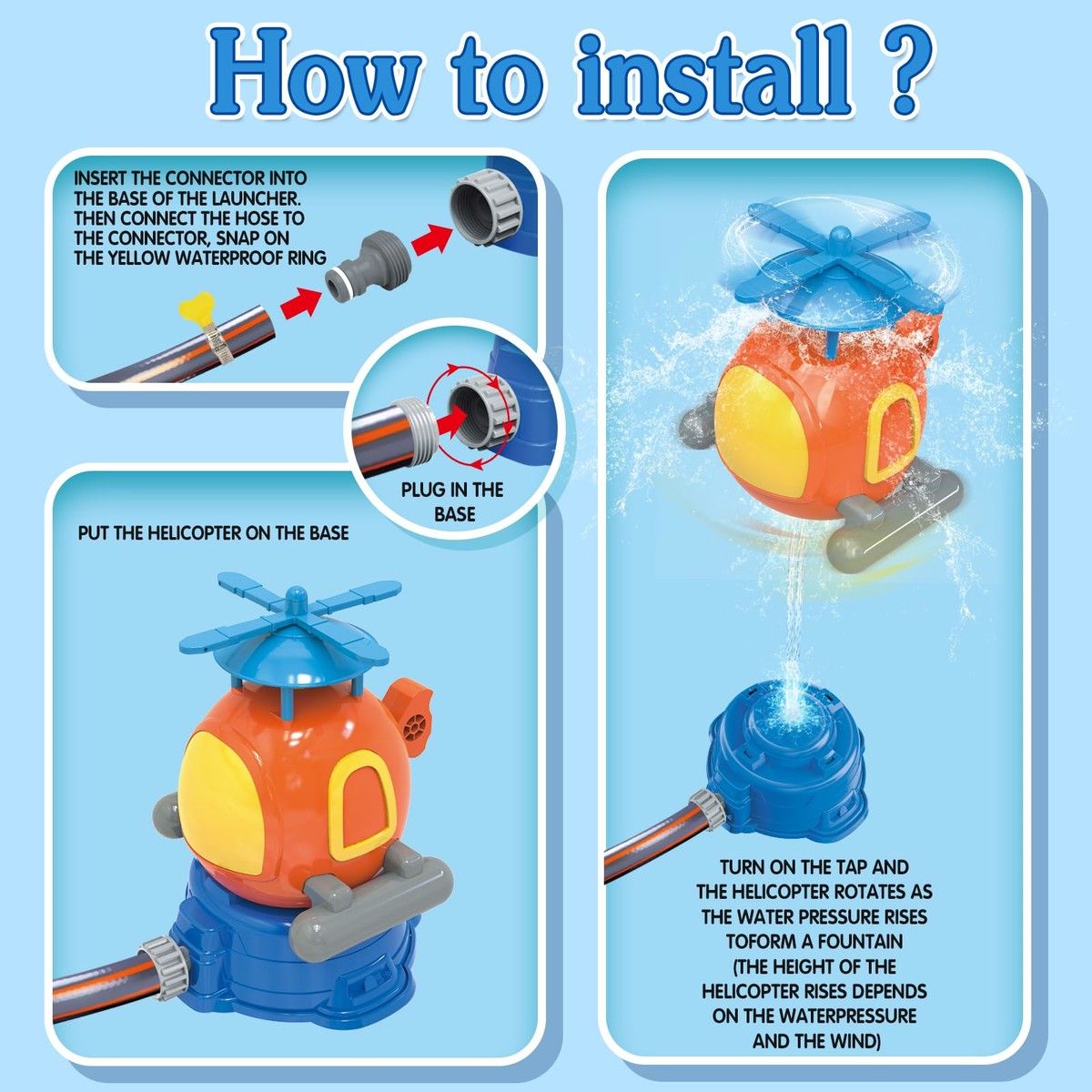 How to install ?

INSERT THE CONNECTOR INTO THE BASE OF THE LAUNCHER. THEN CONNECT THE HOSE TO THE CONNECTOR, SNAP ON THE YELLOW WATERPROOF RING

PLUG IN THE BASE

PUT THE HELICOPTER ON THE BASE

TURN ON THE TAP AND THE HELICOPTER ROTATES AS THE WATER PRESSURE RISES TOFORM A FOUNTAIN (THE HEIGHT OF THE HELICOPTER RISES DEPENDS ON THE WATERPRESSURE AND THE WIND)