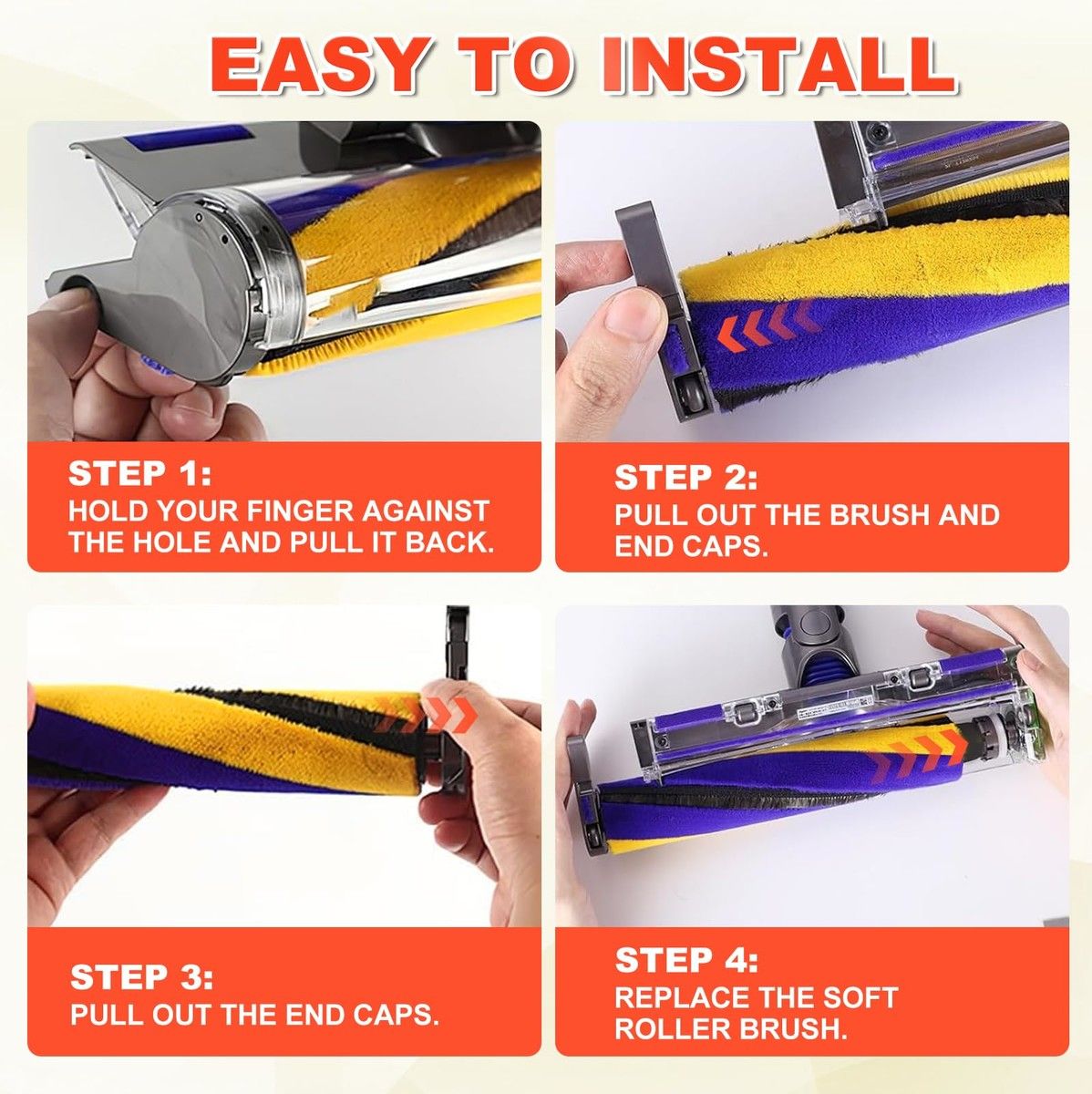 EASY TO INSTALL

STEP 1:
HOLD YOUR FINGER AGAINST THE HOLE AND PULL IT BACK.

STEP 2:
PULL OUT THE BRUSH AND END CAPS.

STEP 3:
PULL OUT THE END CAPS.

STEP 4:
REPLACE THE SOFT ROLLER BRUSH.