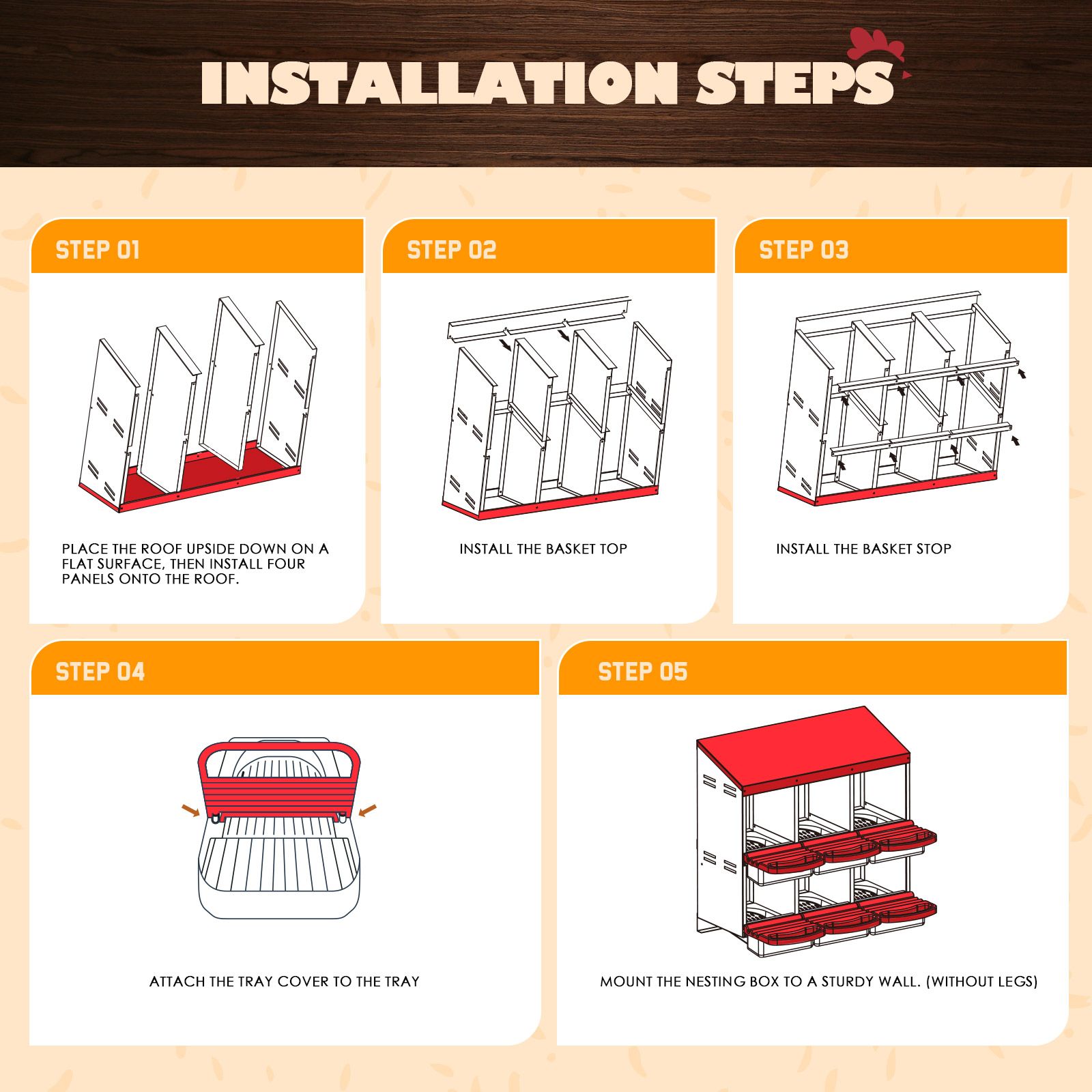 INSTALLATION STEPS

STEP 01

PLACE THE ROOF UPSIDE DOWN ON A FLAT SURFACE, THEN INSTALL FOUR PANELS ONTO THE ROOF.

STEP 02

INSTALL THE BASKET TOP

STEP 03

INSTALL THE BASKET STOP

STEP 04

ATTACH THE TRAY COVER TO THE TRAY

STEP 05

MOUNT THE NESTING BOX TO A STURDY WALL. (WITHOUT LEGS)