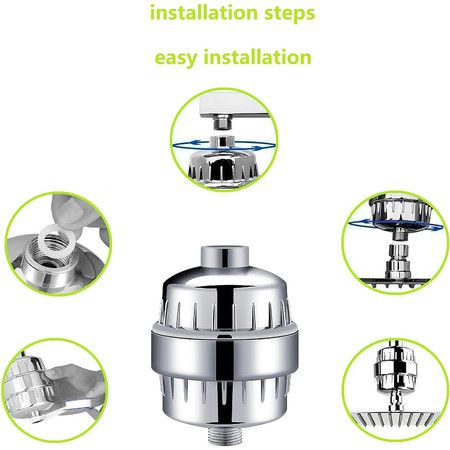 installation steps

easy installation