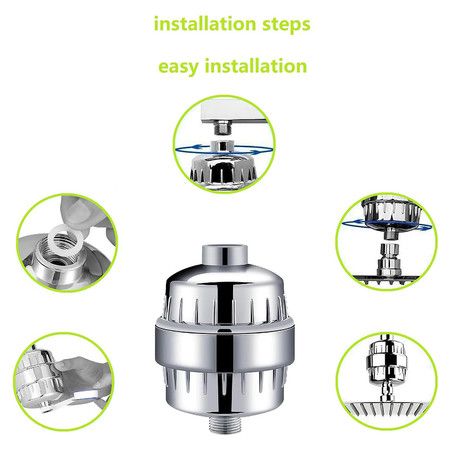 installation steps

easy installation