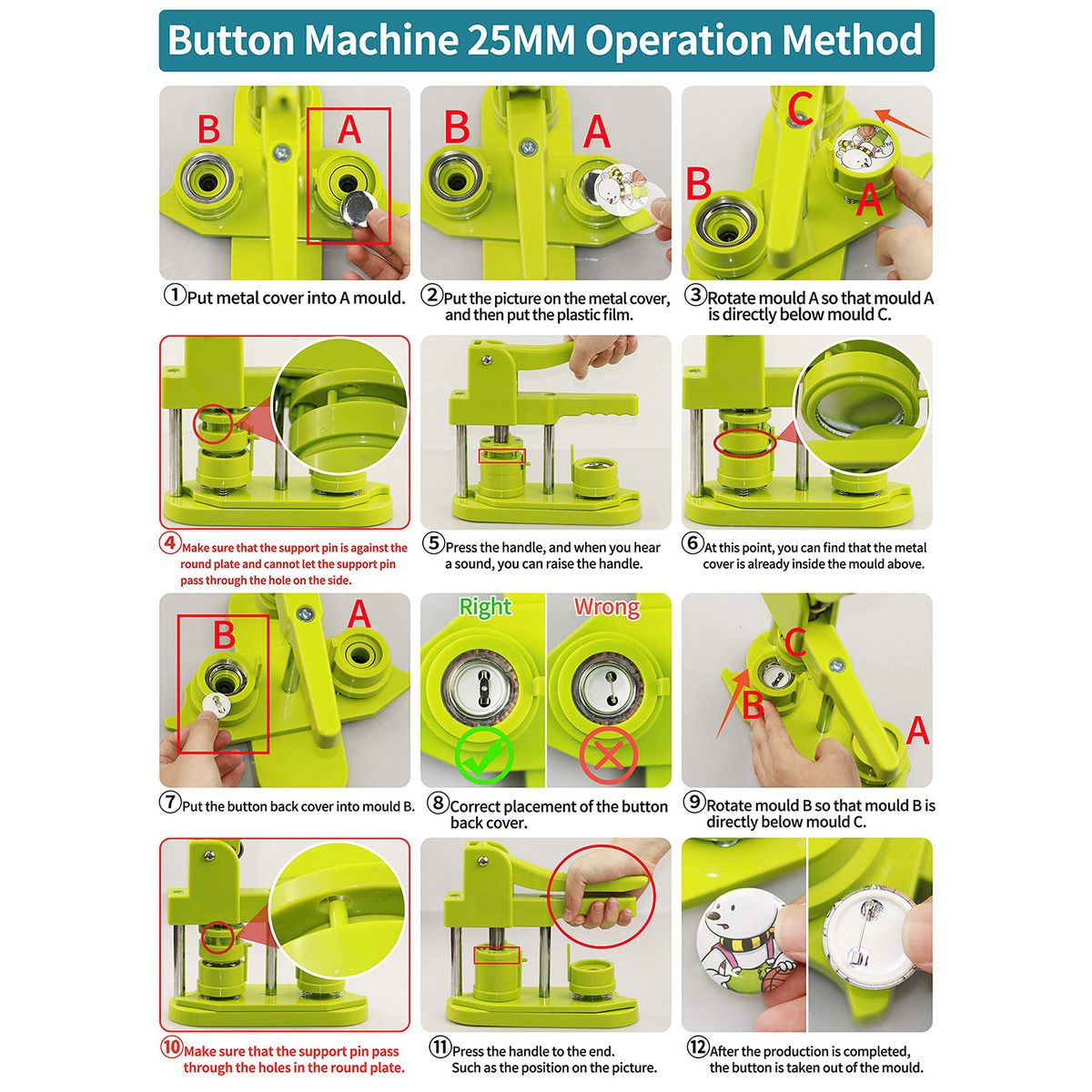 Button Machine 25MM Operation Method

B A

①Put metal cover into A mould.

B A

②Put the picture on the metal cover, and then put the plastic film.

C B A

③Rotate mould A so that mould A is directly below mould C.

④Make sure that the support pin is against the round plate and cannot let the support pin pass through the hole on the side.

⑤Press the handle, and when you hear a sound, you can raise the handle.

⑥At this point, you can find that the metal cover is already inside the mould above.

B A

⑦Put the button back cover into mould B.

Right Wrong

⑧Correct placement of the button back cover.

C B A

⑨Rotate mould B so that mould B is directly below mould C.

⑩Make sure that the support pin pass through the holes in the round plate.

⑪Press the handle to the end. Such as the position on the picture.

⑫After the production is completed, the button is taken out of the mould.