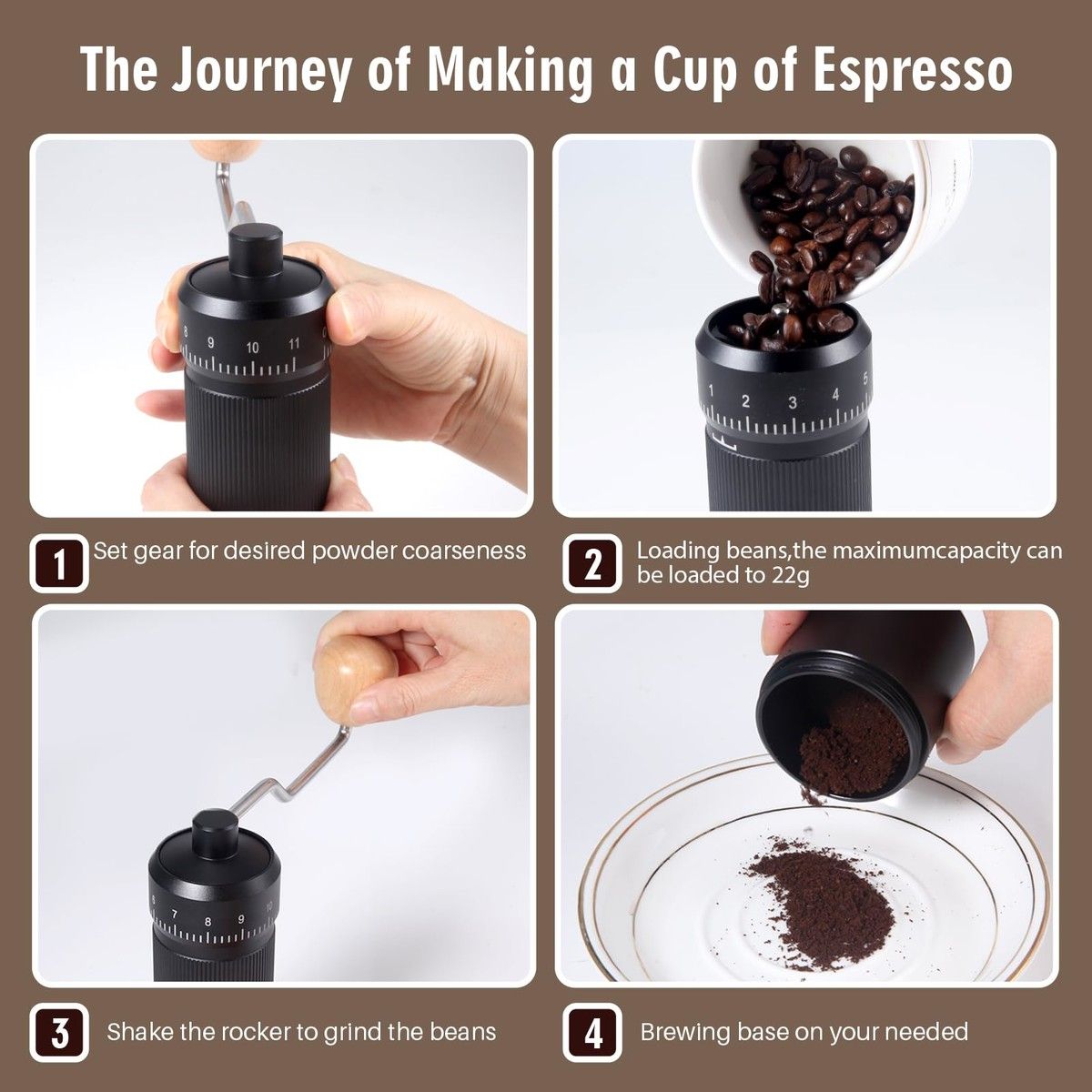 The Journey of Making a Cup of Espresso

8 9 10 11

1 2 3 4 5

1 Set gear for desired powder coarseness

2 Loading beans,the maximumcapacity can be loaded to 22g

6 7 8 9 10

3 Shake the rocker to grind the beans

4 Brewing base on your needed