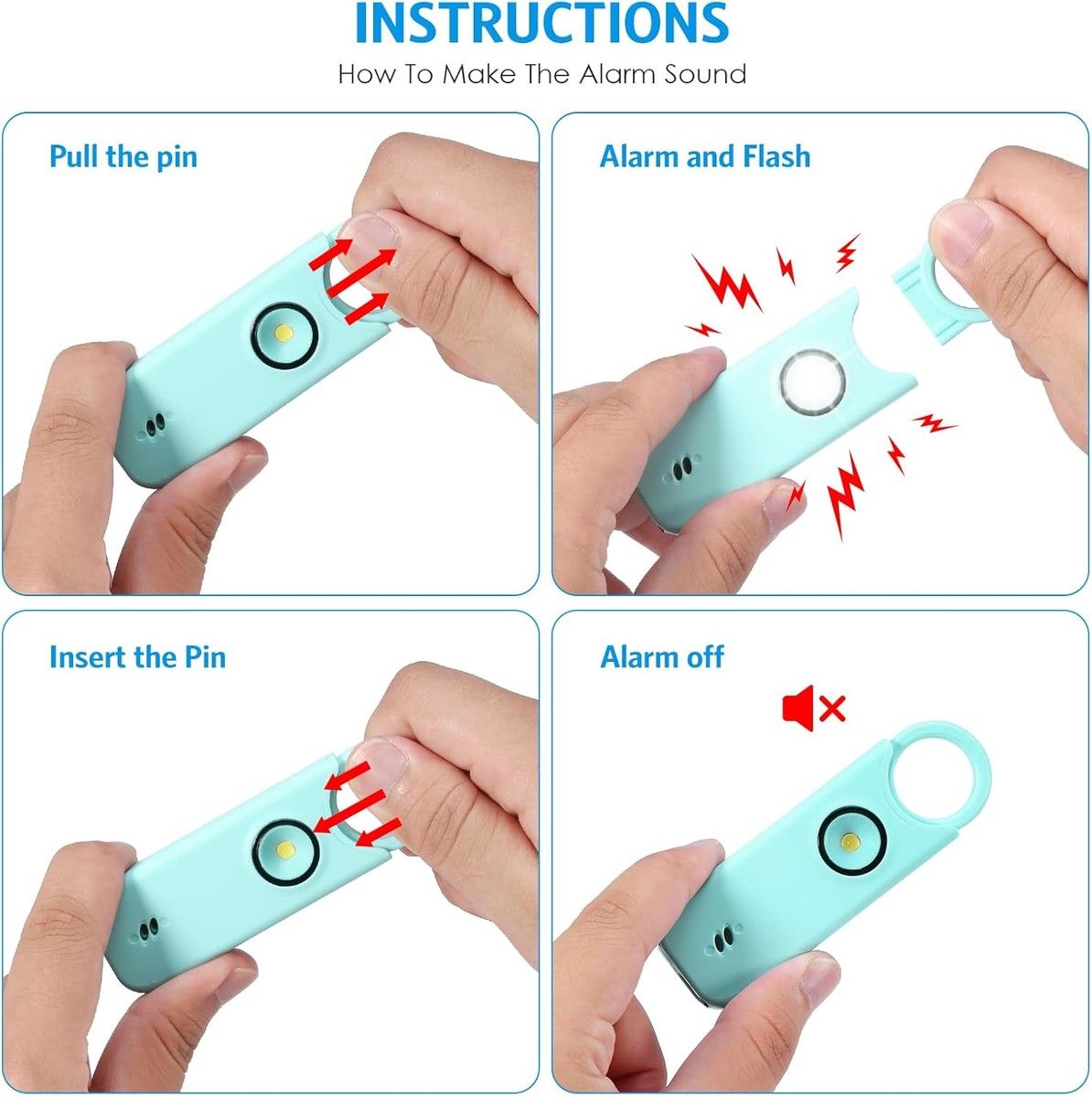 INSTRUCTIONS

How To Make The Alarm Sound

Pull the pin

Alarm and Flash

Insert the Pin

Alarm off