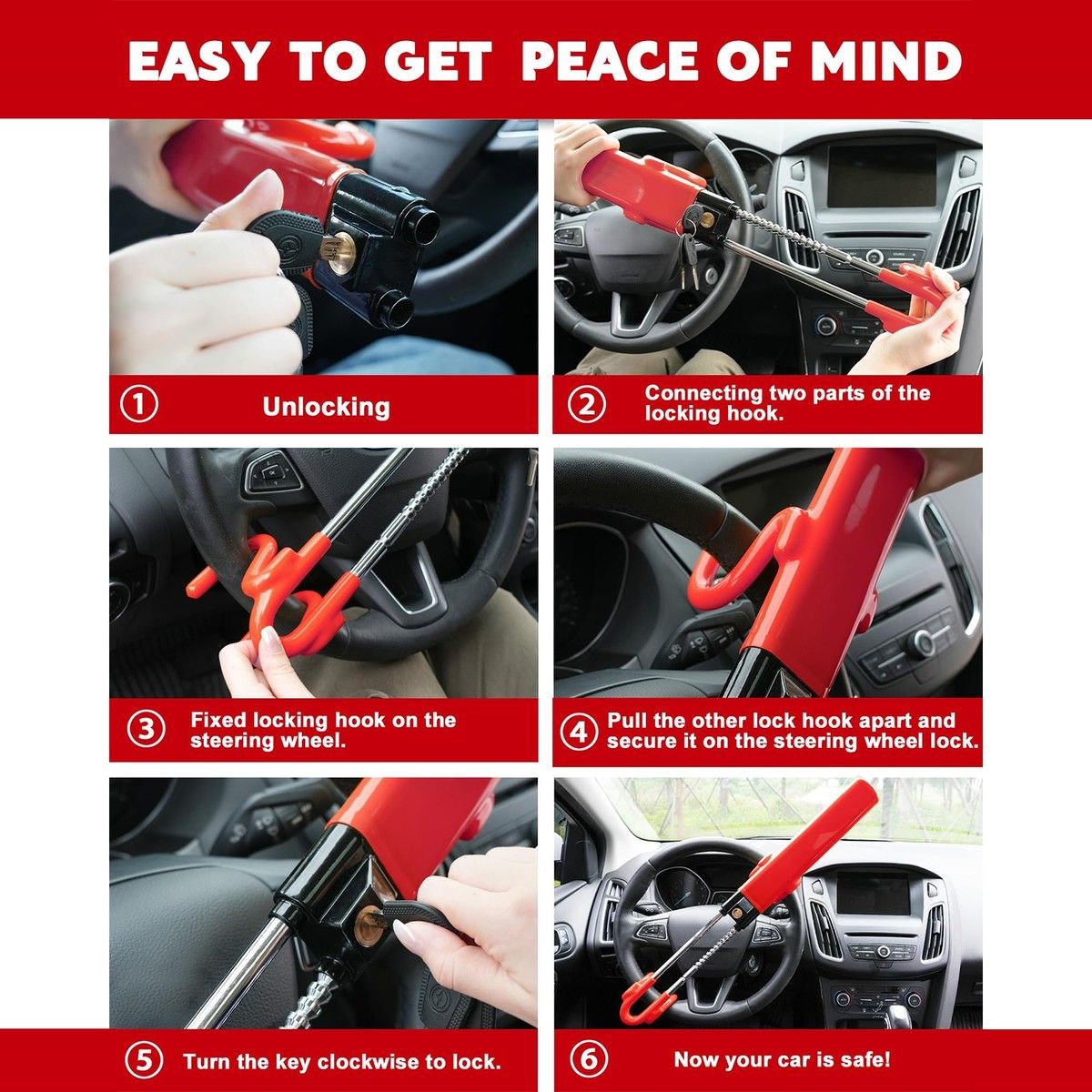 EASY TO GET PEACE OF MIND

① Unlocking

② Connecting two parts of the locking hook.

③ Fixed locking hook on the steering wheel.

④ Pull the other lock hook apart and secure it on the steering wheel lock.

⑤ Turn the key clockwise to lock.

⑥ Now your car is safe!