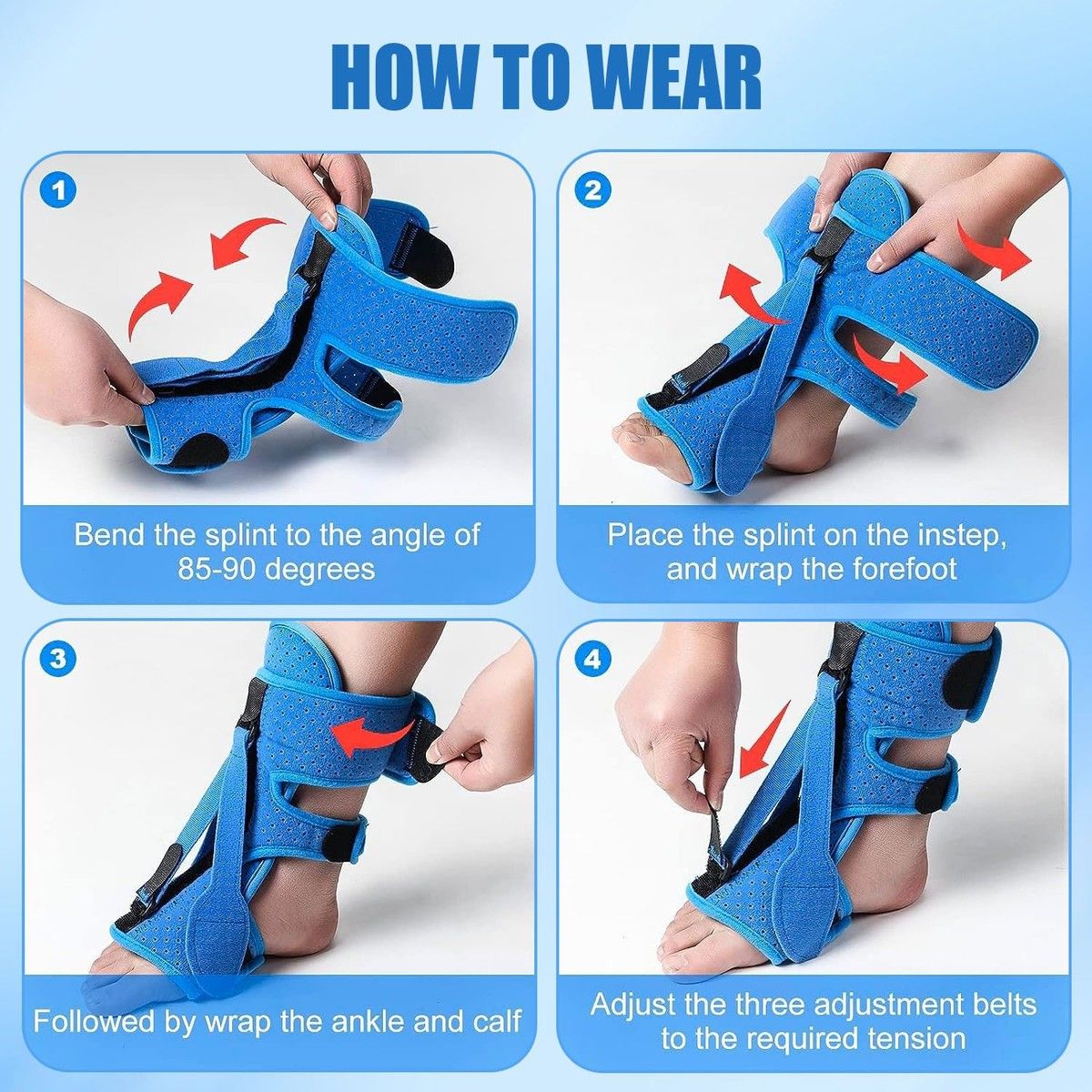 HOW TO WEAR

1

Bend the splint to the angle of 85-90 degrees

2

Place the splint on the instep, and wrap the forefoot

3

Followed by wrap the ankle and calf

4

Adjust the three adjustment belts to the required tension