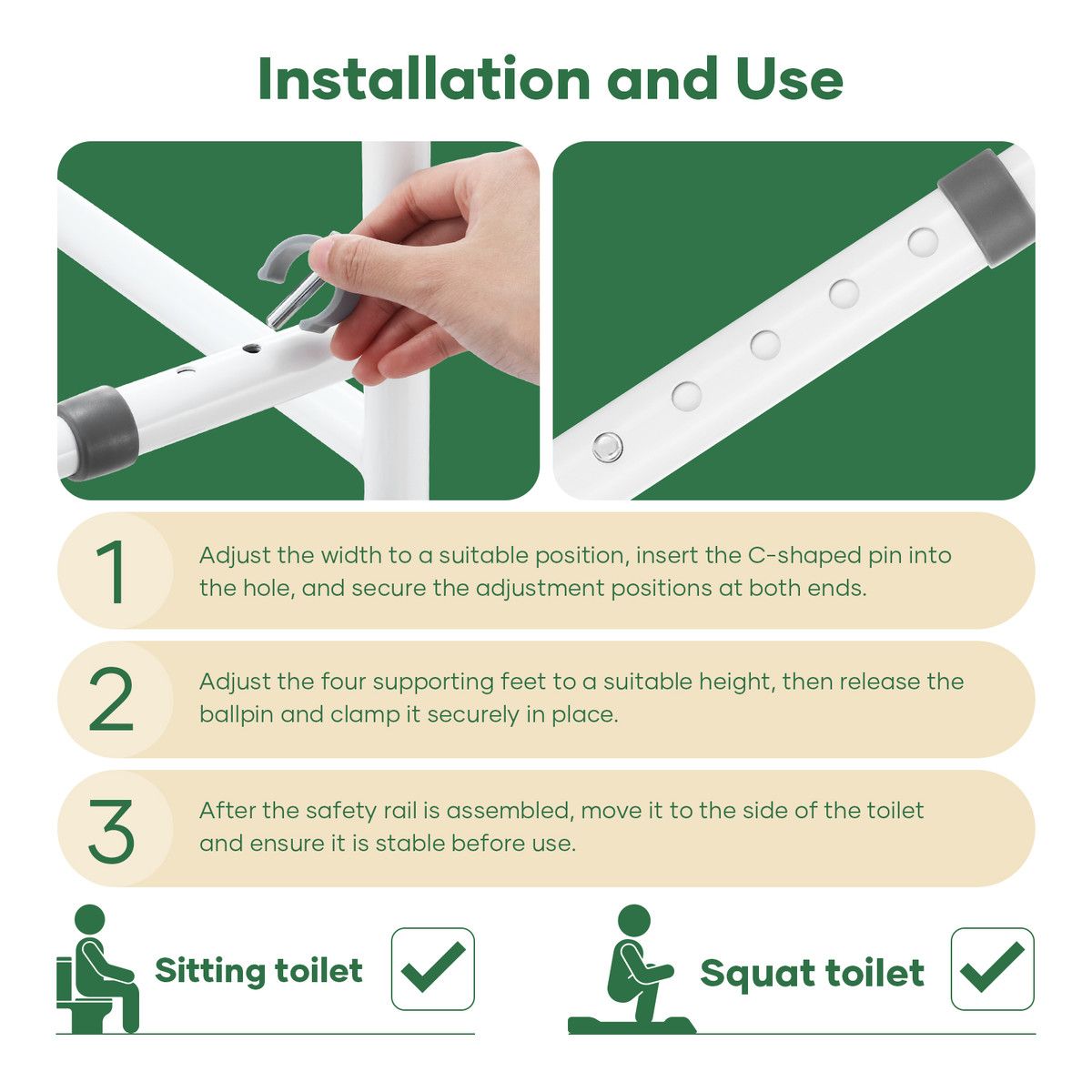 Installation and Use

1 Adjust the width to a suitable position, insert the C-shaped pin into the hole, and secure the adjustment positions at both ends.

2 Adjust the four supporting feet to a suitable height, then release the ballpin and clamp it securely in place.

3 After the safety rail is assembled, move it to the side of the toilet and ensure it is stable before use.

Sitting toilet

Squat toilet