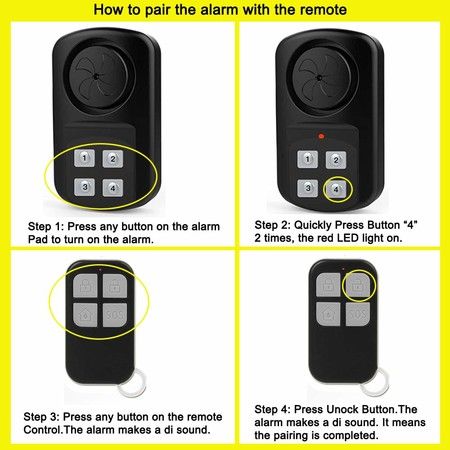 How to pair the alarm with the remote

1 2
3 4

Step 1: Press any button on the alarm Pad to turn on the alarm.

1 2
3 4

Step 2: Quickly Press Button "4" 2 times, the red LED light on.

SOS

Step 3: Press any button on the remote Control.The alarm makes a di sound.

SOS

Step 4: Press Unock Button.The alarm makes a di sound. It means the pairing is completed.