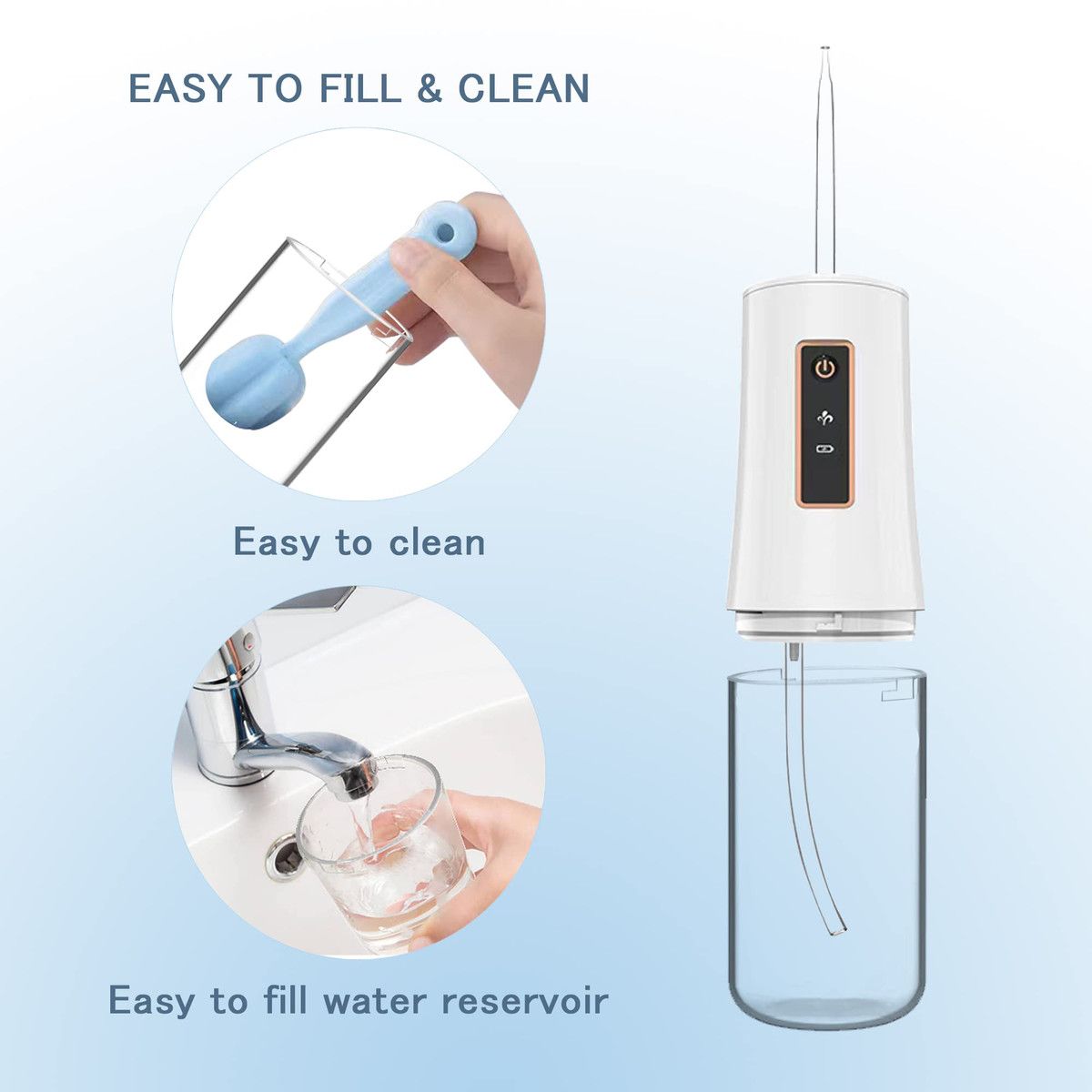 EASY TO FILL & CLEAN

Easy to clean

Easy to fill water reservoir