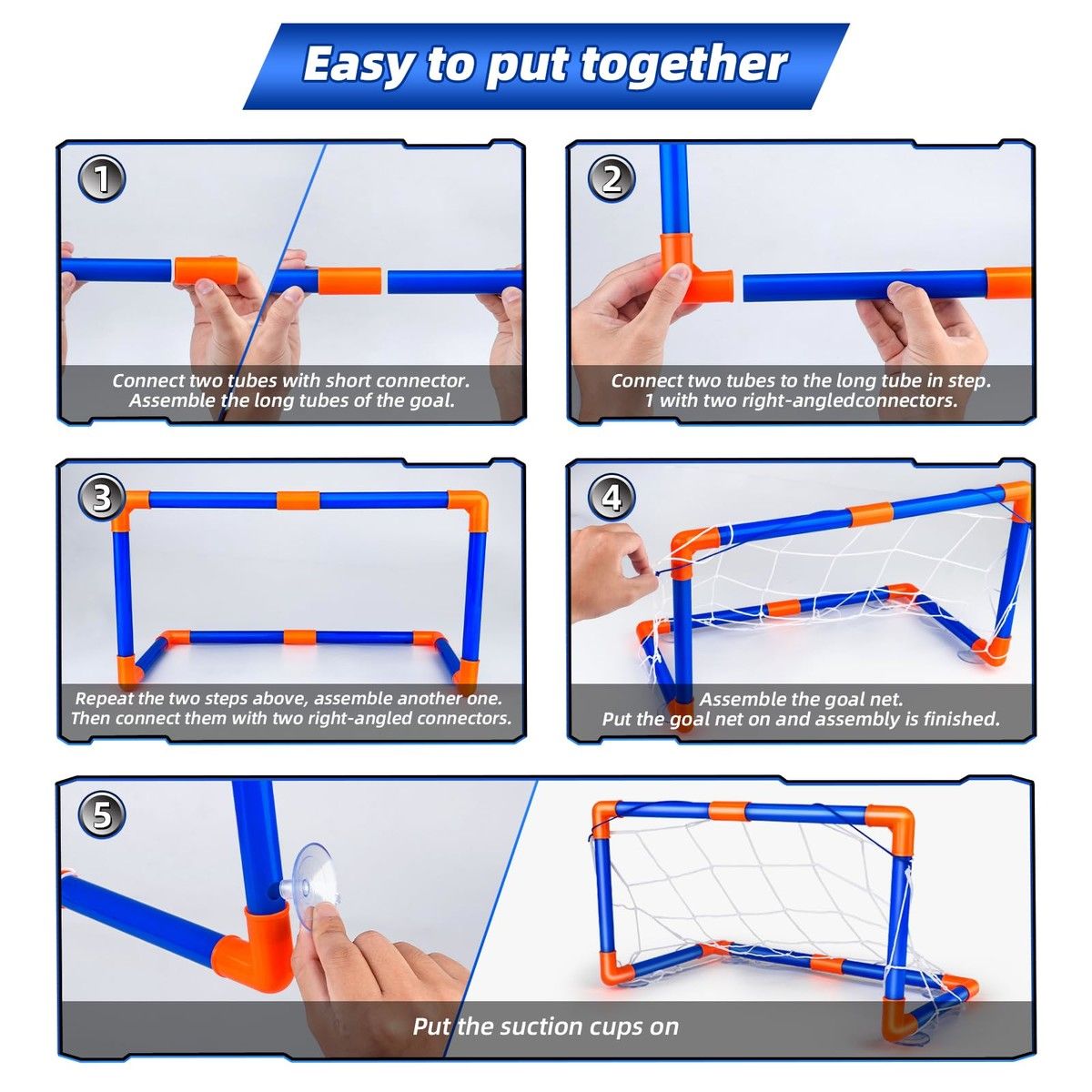 Easy to put together

1

Connect two tubes with short connector.
Assemble the long tubes of the goal.

2

Connect two tubes to the long tube in step.
1 with two right-angledconnectors.

3

Repeat the two steps above, assemble another one.
Then connect them with two right-angled connectors.

4

Assemble the goal net.
Put the goal net on and assembly is finished.

5

Put the suction cups on