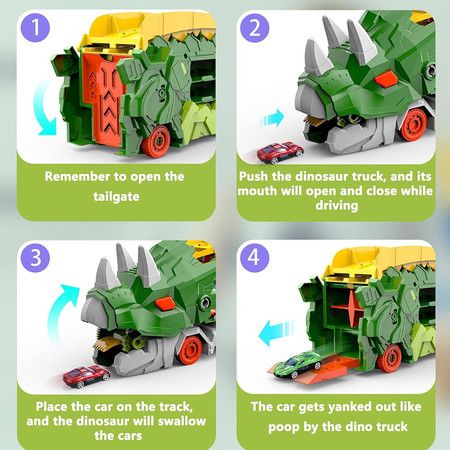 1

Remember to open the tailgate

2

Push the dinosaur truck, and its mouth will open and close while driving

3

Place the car on the track, and the dinosaur will swallow the cars

4

The car gets yanked out like poop by the dino truck