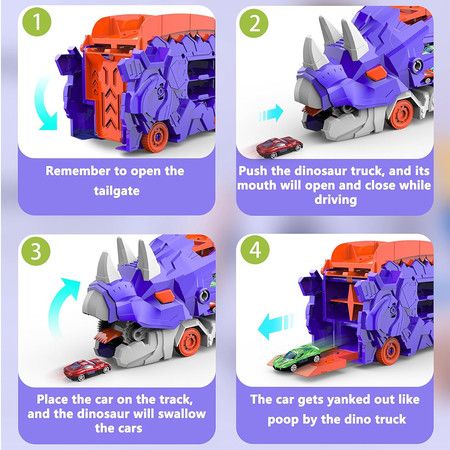 1

Remember to open the tailgate

2

Push the dinosaur truck, and its mouth will open and close while driving

3

Place the car on the track, and the dinosaur will swallow the cars

4

The car gets yanked out like poop by the dino truck