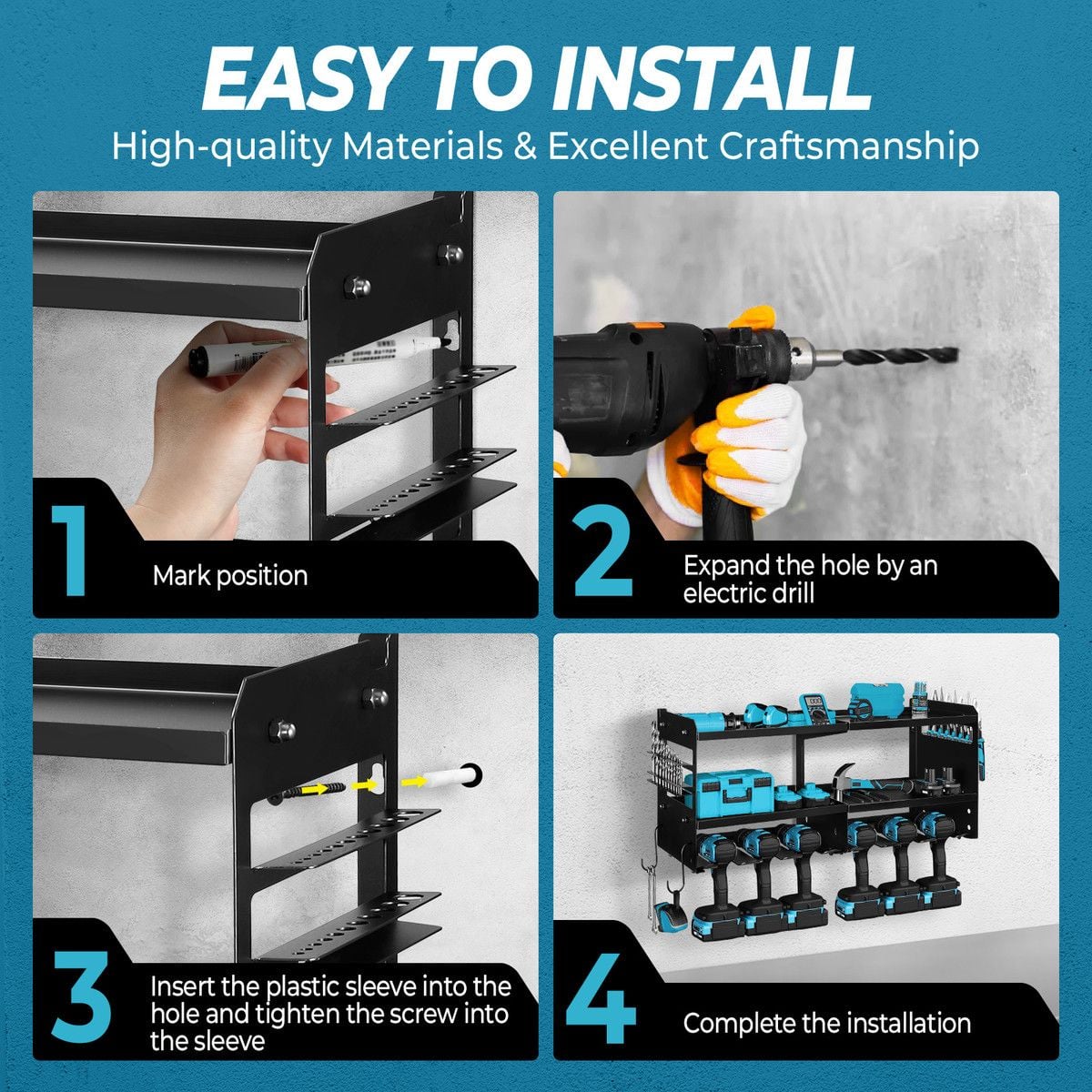 EASY TO INSTALL
High-quality Materials & Excellent Craftsmanship

1
Mark position

2
Expand the hole by an electric drill

3
Insert the plastic sleeve into the hole and tighten the screw into the sleeve

4
Complete the installation