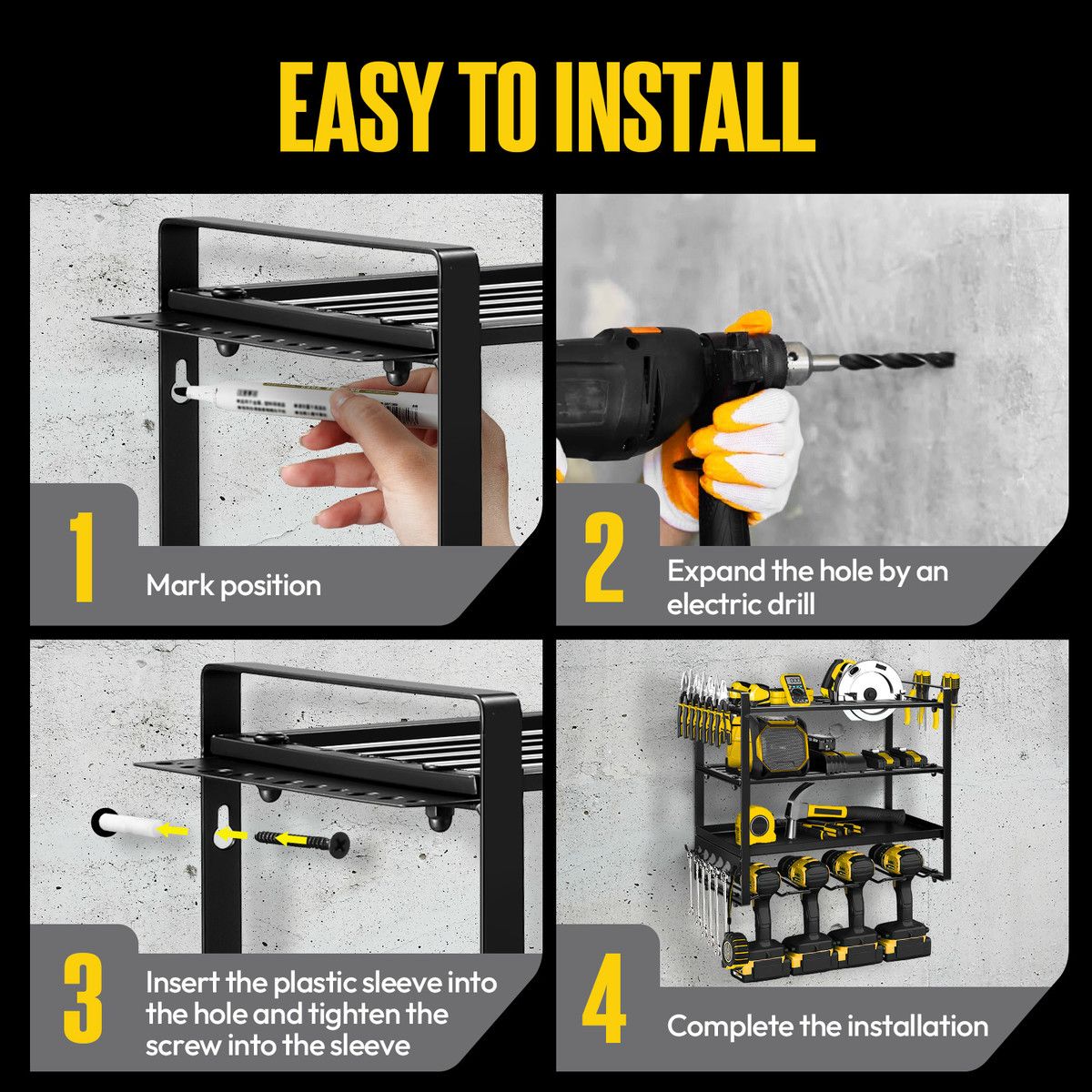 EASY TO INSTALL

1 Mark position

2 Expand the hole by an electric drill

3 Insert the plastic sleeve into the hole and tighten the screw into the sleeve

4 Complete the installation