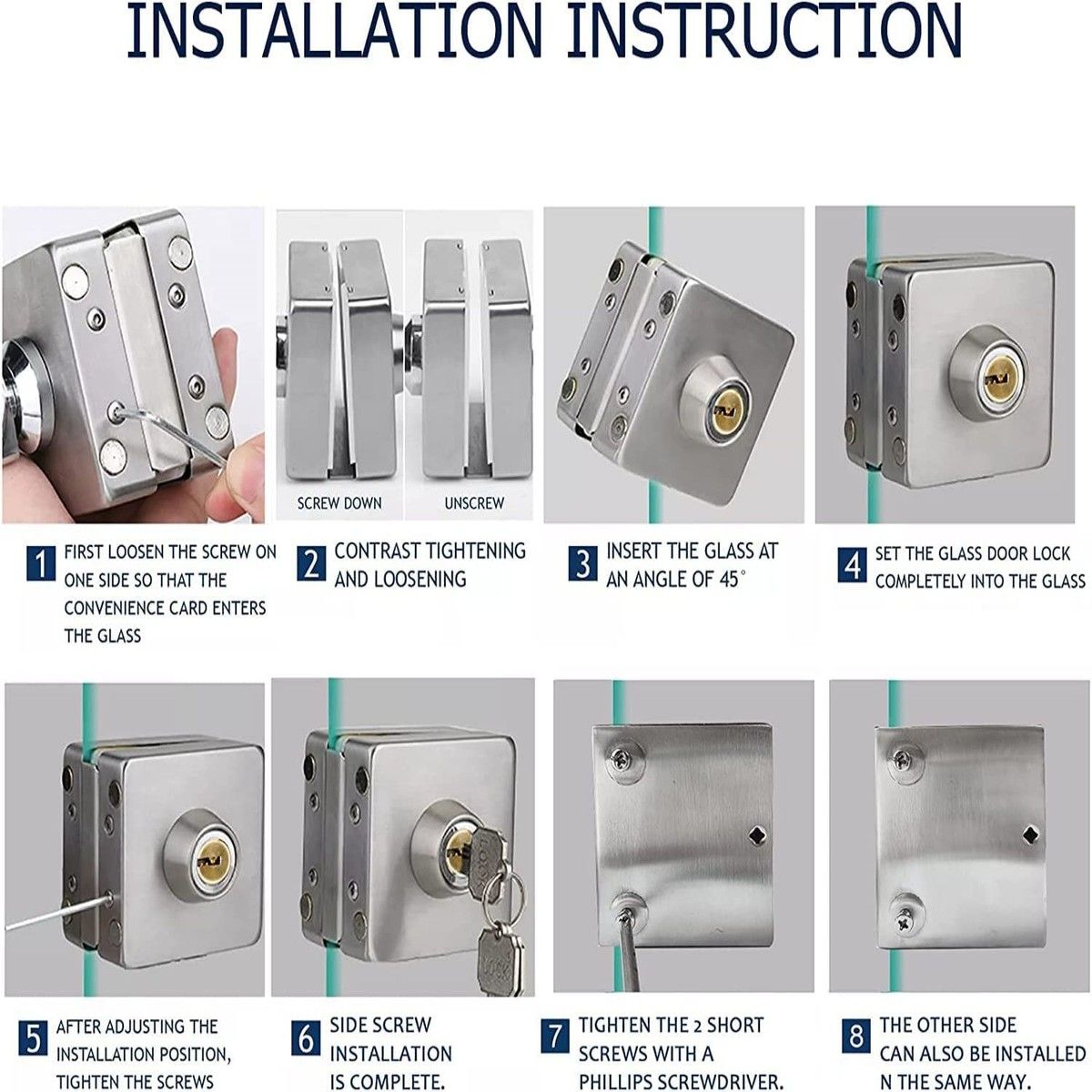 INSTALLATION INSTRUCTION

SCREW DOWN

UNSCREW

1 FIRST LOOSEN THE SCREW ON ONE SIDE SO THAT THE CONVENIENCE CARD ENTERS THE GLASS

2 CONTRAST TIGHTENING AND LOOSENING

3 INSERT THE GLASS AT AN ANGLE OF 45°

4 SET THE GLASS DOOR LOCK COMPLETELY INTO THE GLASS

5 AFTER ADJUSTING THE INSTALLATION POSITION, TIGHTEN THE SCREWS

6 SIDE SCREW INSTALLATION IS COMPLETE.

7 TIGHTEN THE 2 SHORT SCREWS WITH A PHILLIPS SCREWDRIVER.

8 THE OTHER SIDE CAN ALSO BE INSTALLED N THE SAME WAY.