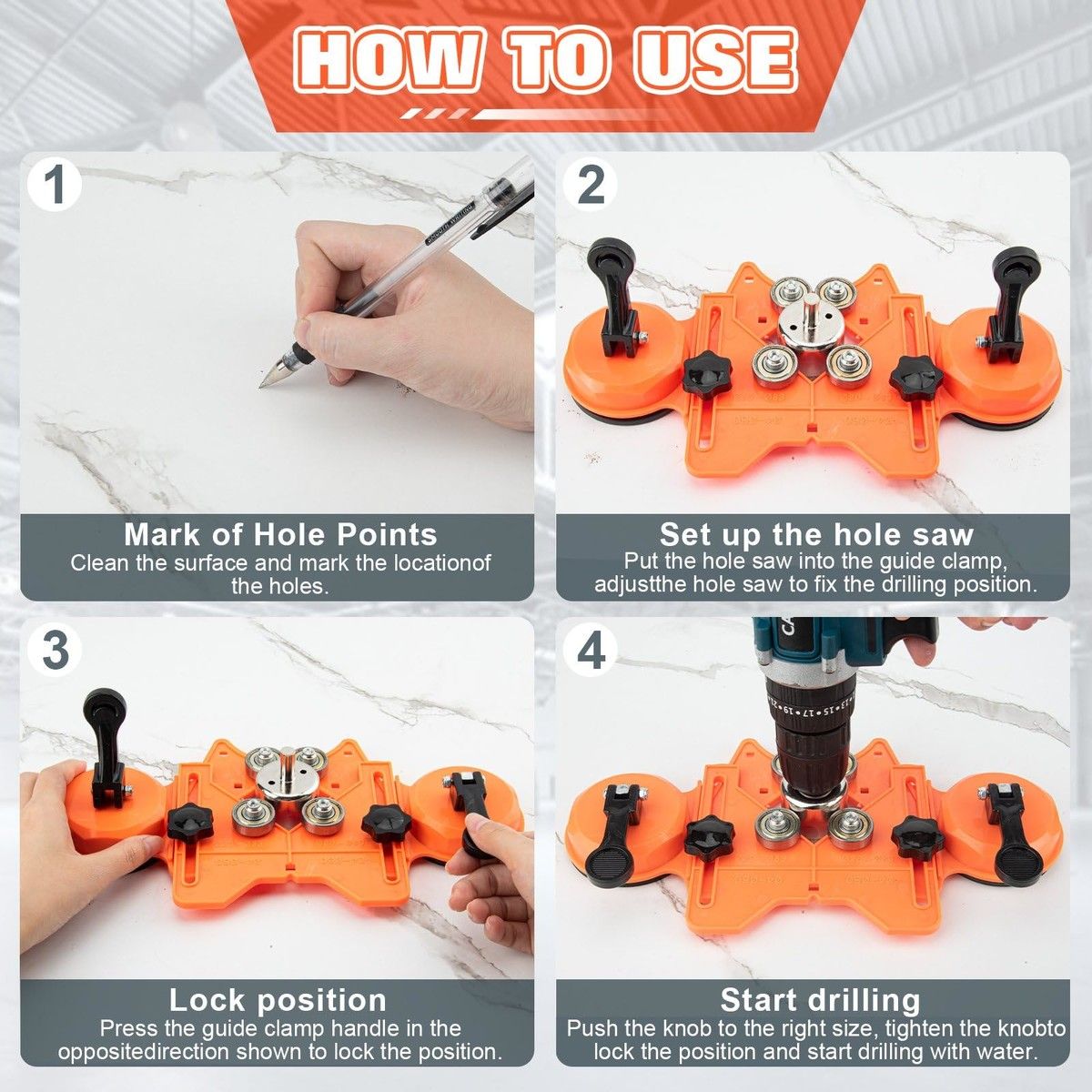 HOW TO USE

1

Mark of Hole Points
Clean the surface and mark the locationof the holes.

2

Set up the hole saw
Put the hole saw into the guide clamp, adjustthe hole saw to fix the drilling position.

3

Lock position
Press the guide clamp handle in the oppositedirection shown to lock the position.

4

Start drilling
Push the knob to the right size, tighten the knobto lock the position and start drilling with water.