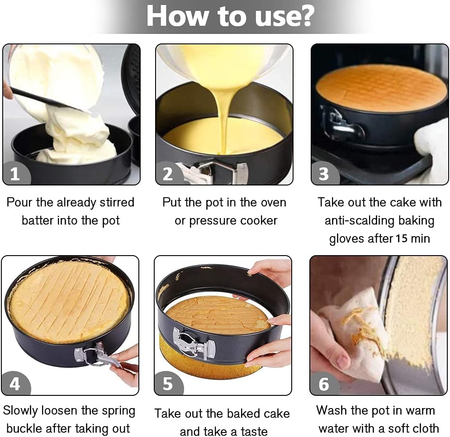 How to use?

1
Pour the already stirred batter into the pot

2
Put the pot in the oven or pressure cooker

3
Take out the cake with anti-scalding baking gloves after 15 min

4
Slowly loosen the spring buckle after taking out

5
Take out the baked cake and take a taste

6
Wash the pot in warm water with a soft cloth