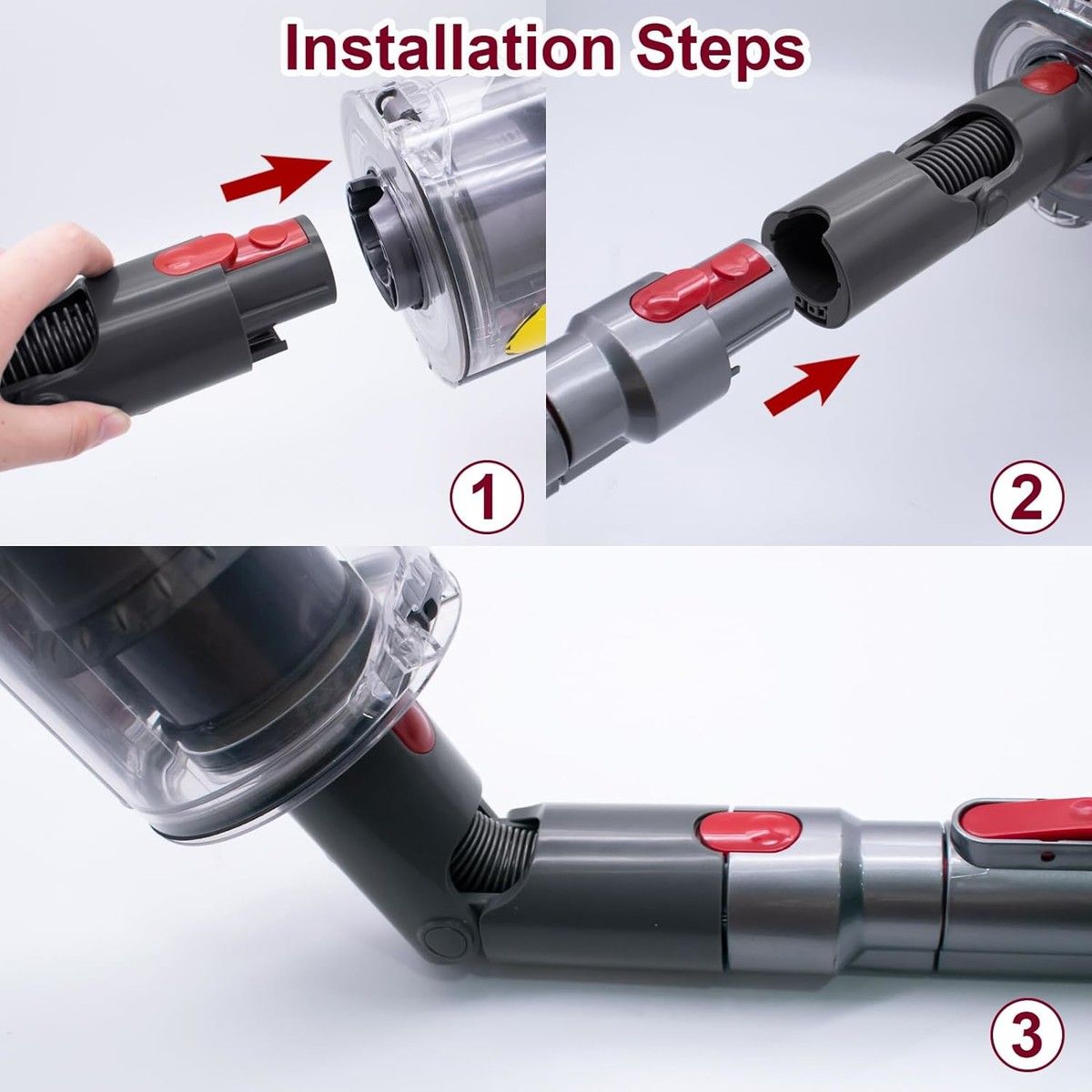 Installation Steps

1

2

3