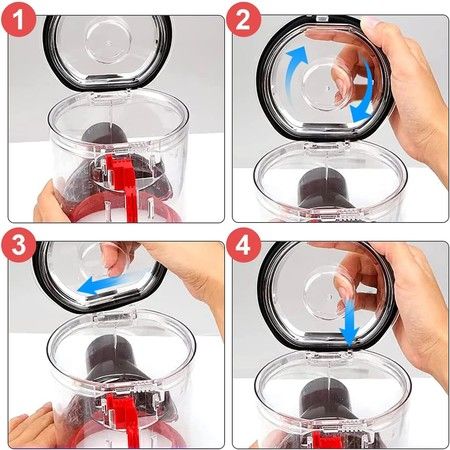 1

2

3

4