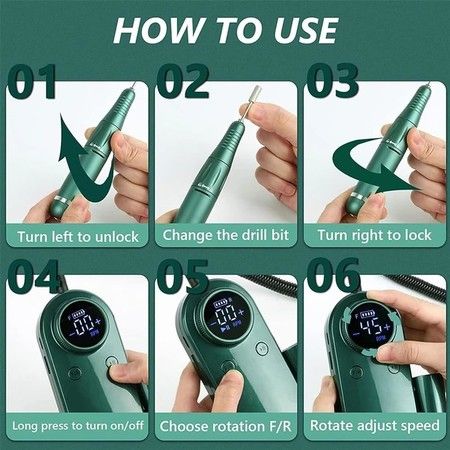 HOW TO USE

01
Turn left to unlock

02
Change the drill bit

03
Turn right to lock

04
F
-00+
RPM
Long press to turn on/off

05
-00+
R RPM
Choose rotation F/R

06
F
-45+
RPM
Rotate adjust speed