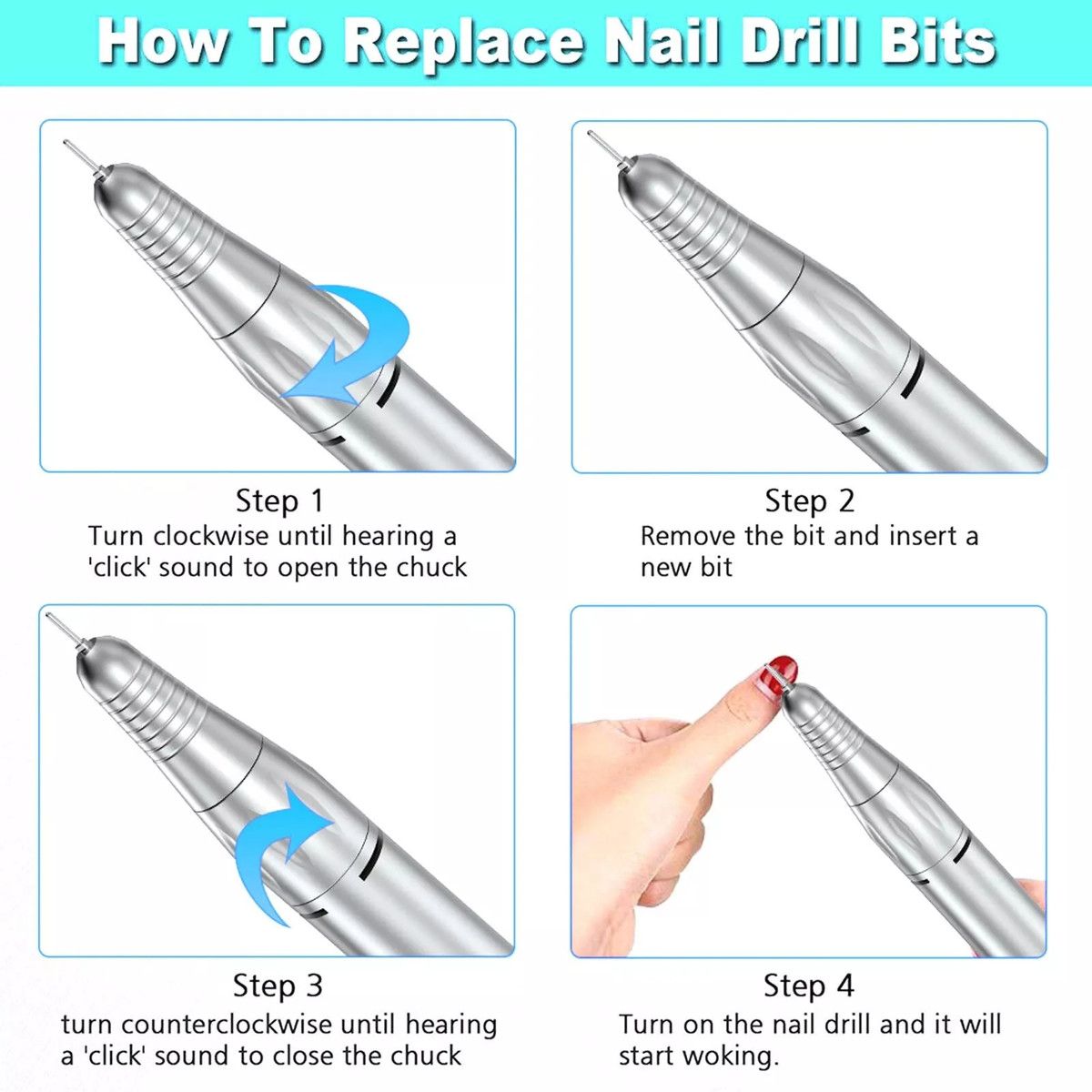 How To Replace Nail Drill Bits

Step 1
Turn clockwise until hearing a 'click' sound to open the chuck

Step 2
Remove the bit and insert a new bit

Step 3
turn counterclockwise until hearing a 'click' sound to close the chuck

Step 4
Turn on the nail drill and it will start woking.