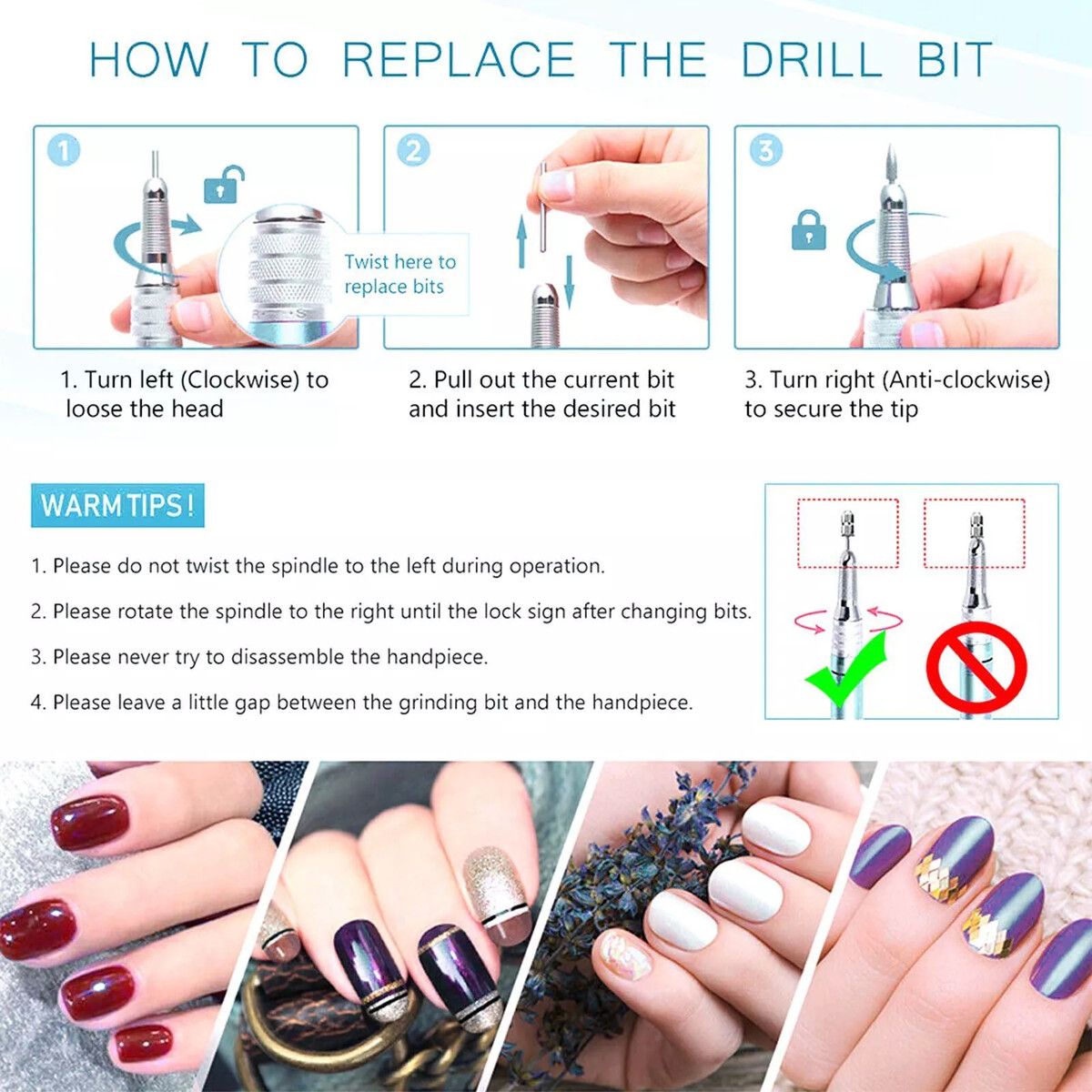 HOW TO REPLACE THE DRILL BIT

1

Twist here to replace bits

2

3

1. Turn left (Clockwise) to loose the head

2. Pull out the current bit and insert the desired bit

3. Turn right (Anti-clockwise) to secure the tip

WARM TIPS !

1. Please do not twist the spindle to the left during operation.

2. Please rotate the spindle to the right until the lock sign after changing bits.

3. Please never try to disassemble the handpiece.

4. Please leave a little gap between the grinding bit and the handpiece.