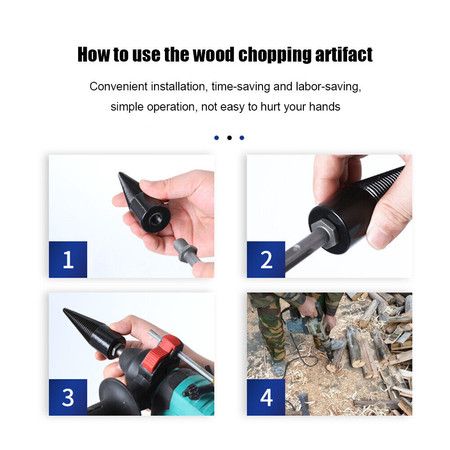 How to use the wood chopping artifact

Convenient installation, time-saving and labor-saving, simple operation, not easy to hurt your hands

1

2

3

4