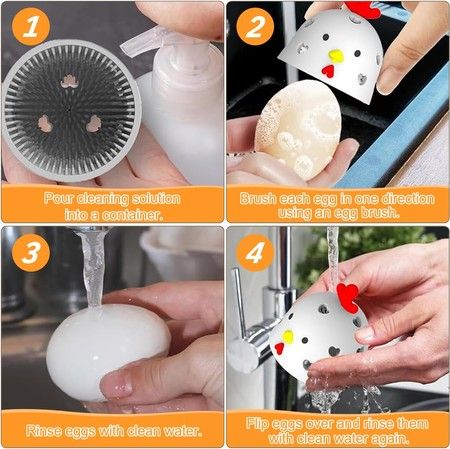 1

Pour cleaning solution into a container.

2

Brush each egg in one direction using an egg brush.

3

Rinse eggs with clean water.

4

Flip eggs over and rinse them with clean water again.