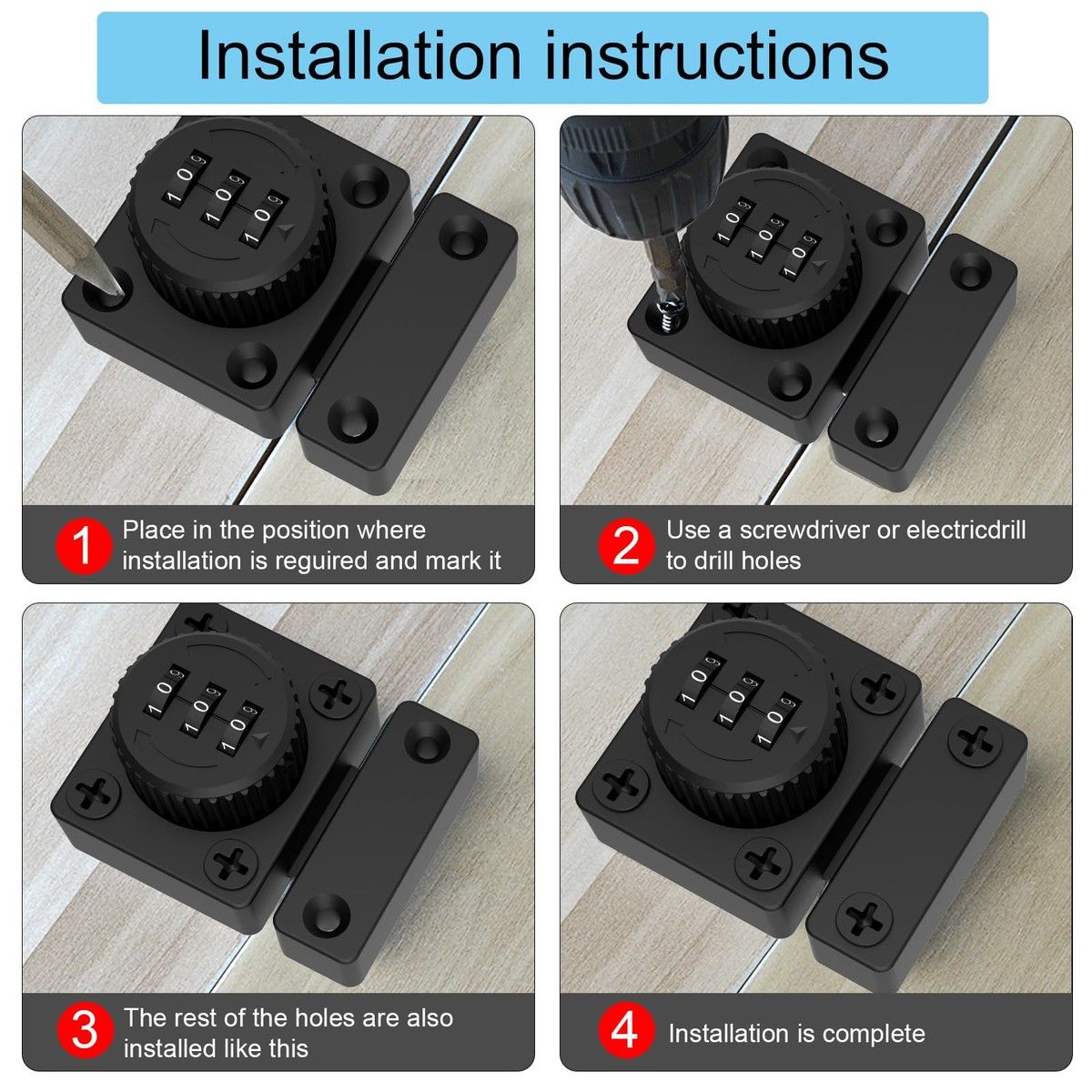 Installation instructions

1 Place in the position where installation is reguired and mark it

2 Use a screwdriver or electricdrill to drill holes

3 The rest of the holes are also installed like this

4 Installation is complete