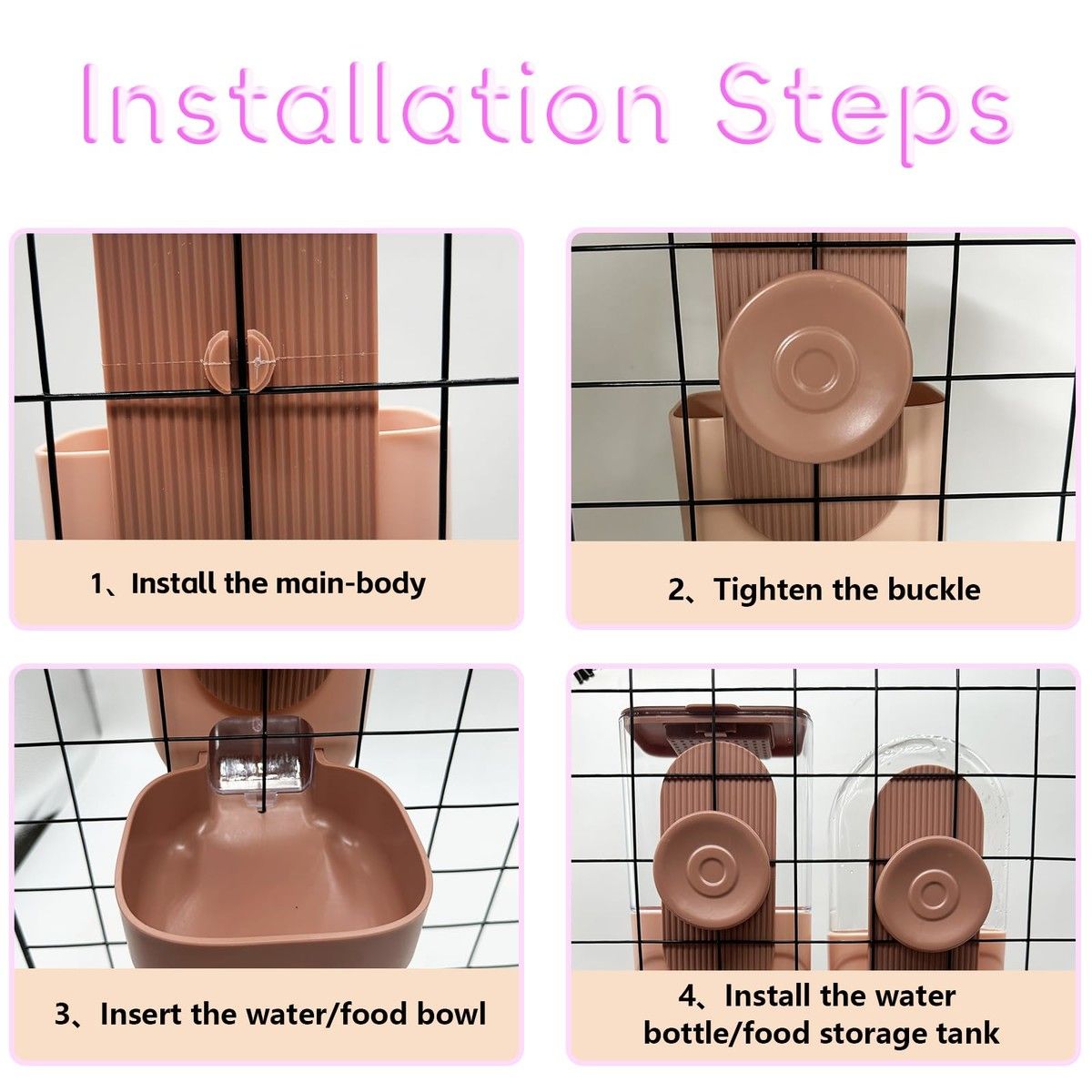 Installation Steps

1、Install the main-body

2、Tighten the buckle

3、Insert the water/food bowl

4、Install the water bottle/food storage tank