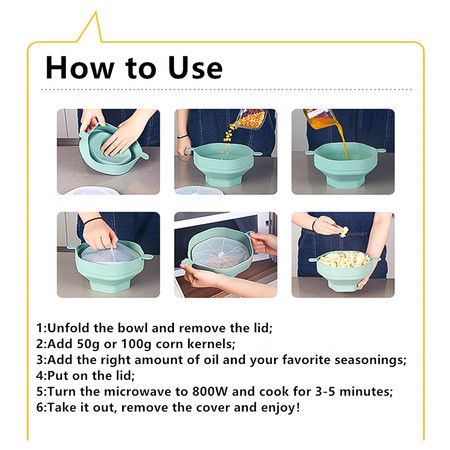 How to Use

1:Unfold the bowl and remove the lid;
2:Add 50g or 100g corn kernels;
3:Add the right amount of oil and your favorite seasonings;
4:Put on the lid;
5:Turn the microwave to 800W and cook for 3-5 minutes;
6:Take it out, remove the cover and enjoy!