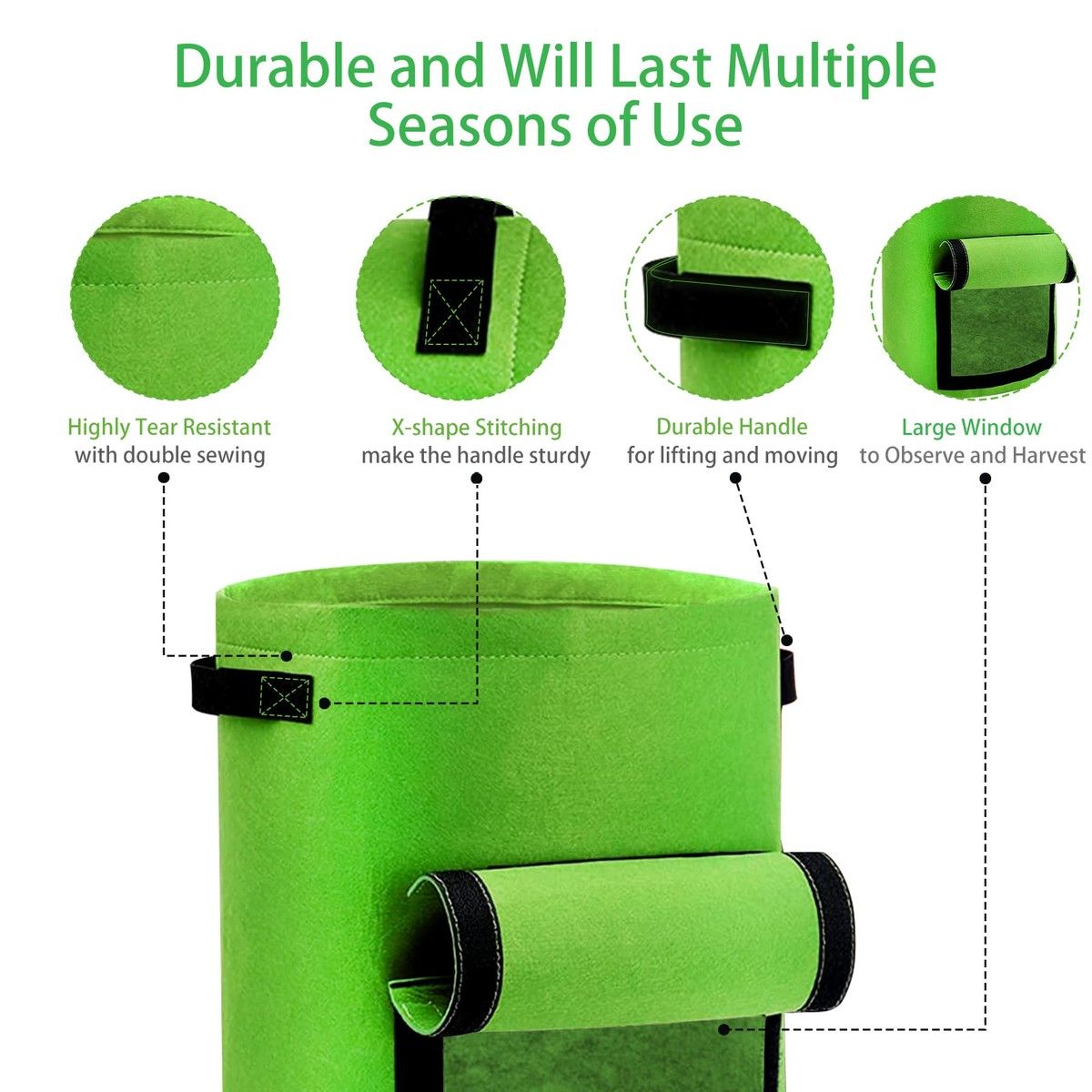 Durable and Will Last Multiple Seasons of Use

Highly Tear Resistant
with double sewing

X-shape Stitching
make the handle sturdy

Durable Handle
for lifting and moving

Large Window
to Observe and Harvest