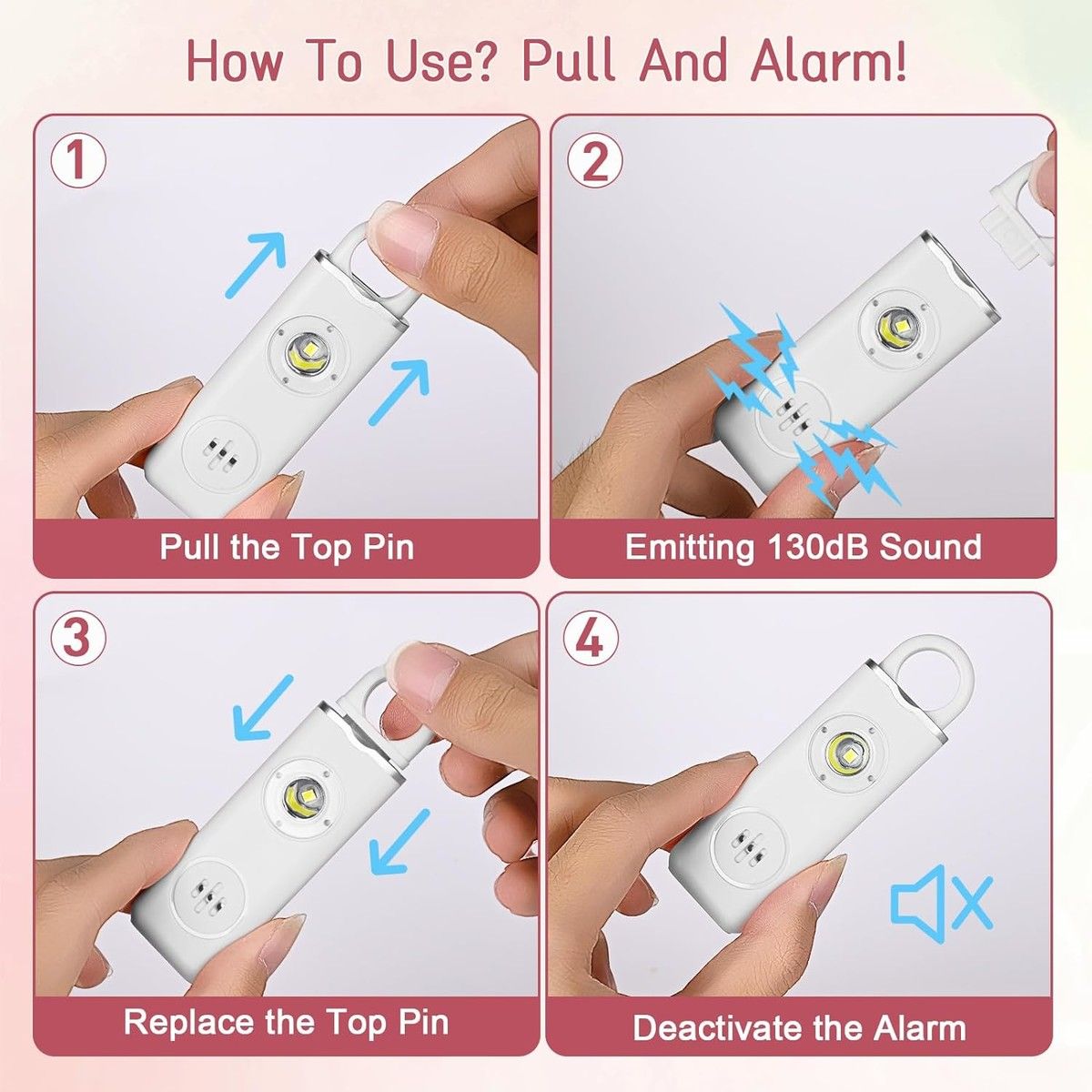 How To Use? Pull And Alarm!

1

Pull the Top Pin

2

Emitting 130dB Sound

3

Replace the Top Pin

4

Deactivate the Alarm