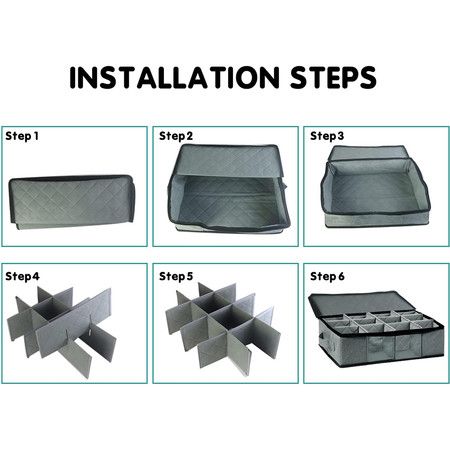 INSTALLATION STEPS

Step 1

Step 2

Step 3

Step 4

Step 5

Step 6